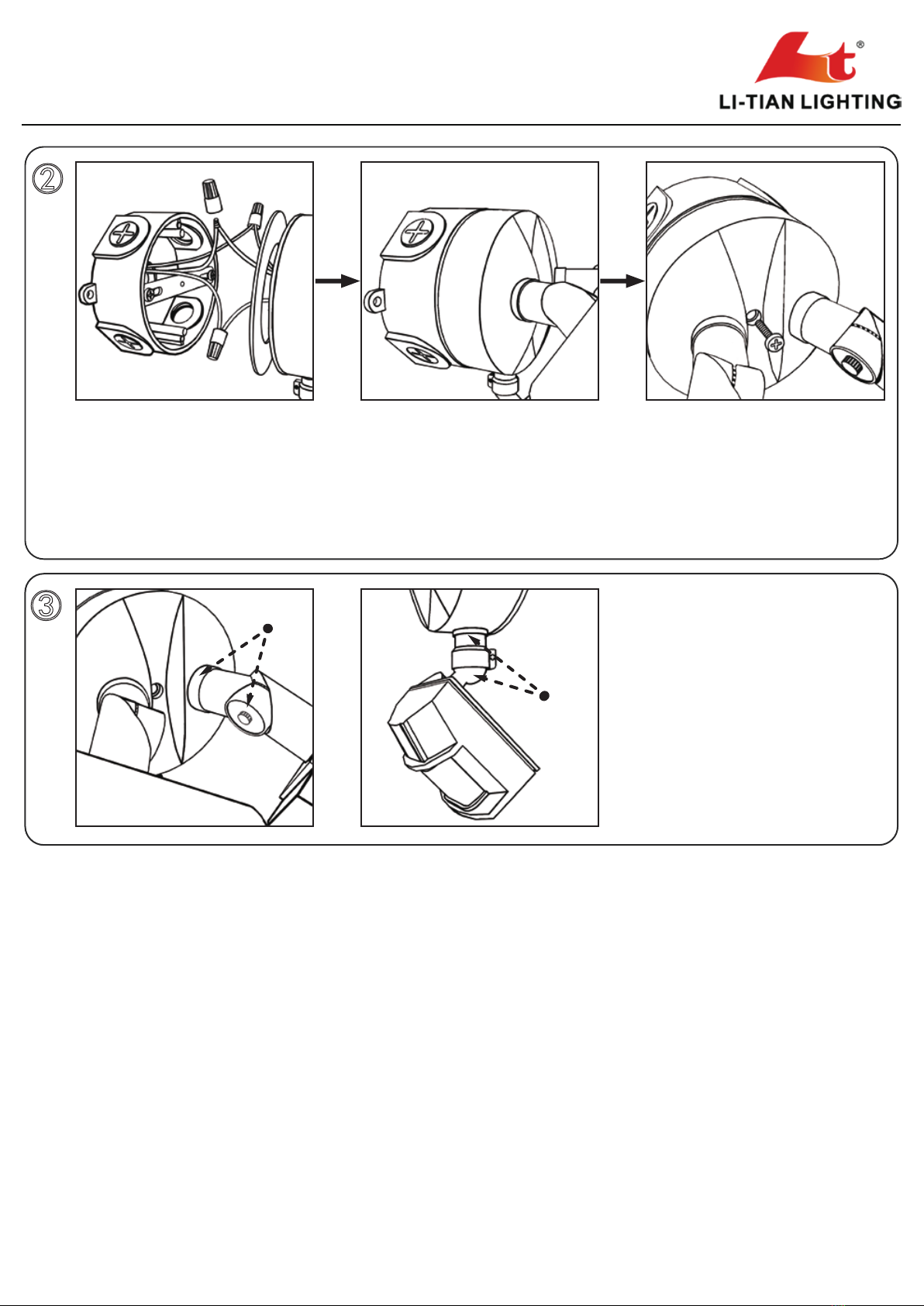 LI-TIAN LIGHTING

②

③