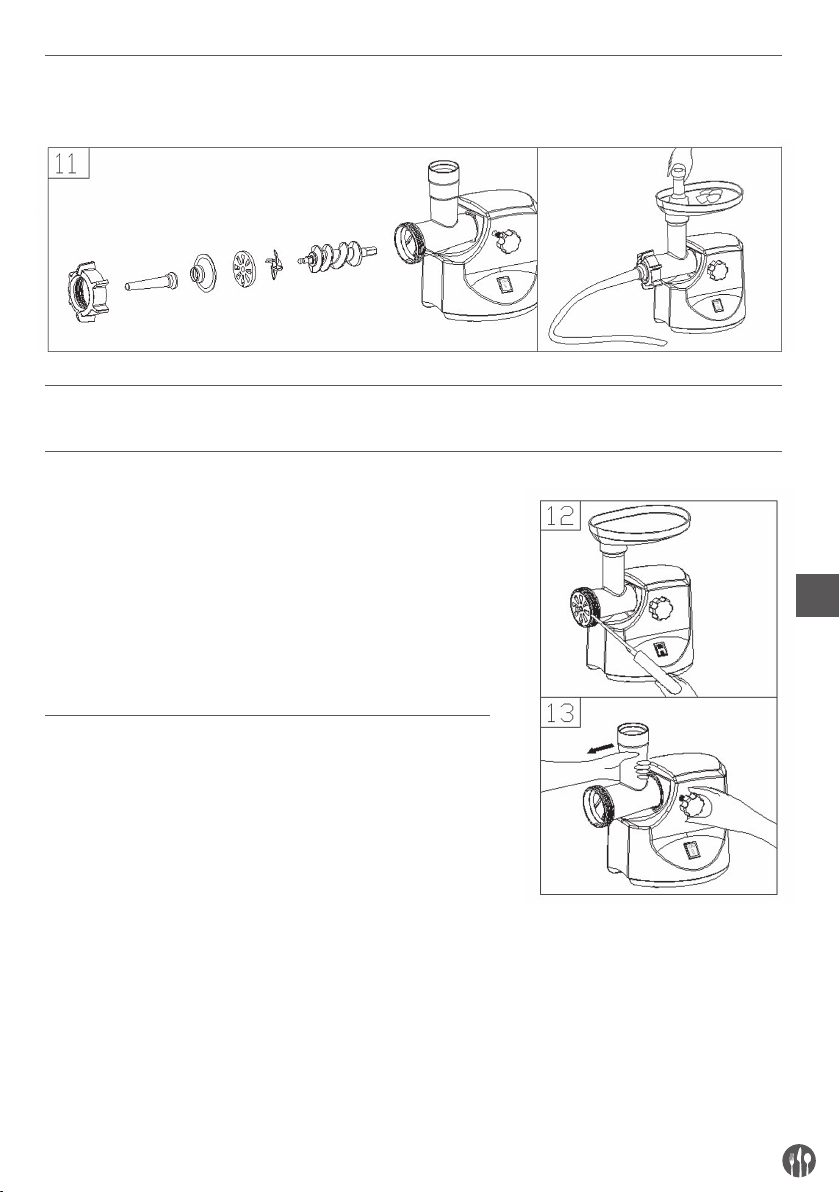 11

12

13