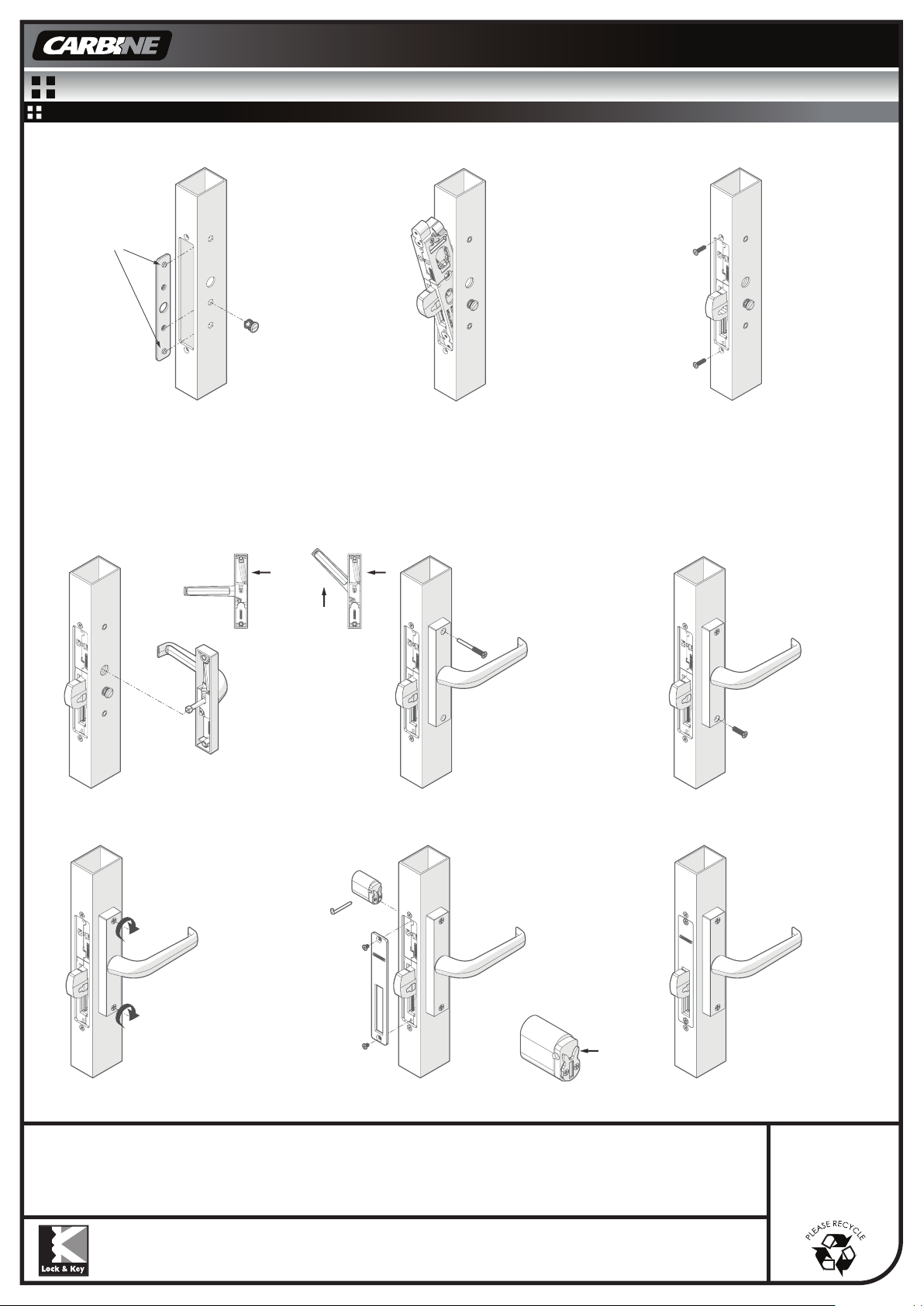 CARBINE

Lock & Key

PLEASE RECYCLE