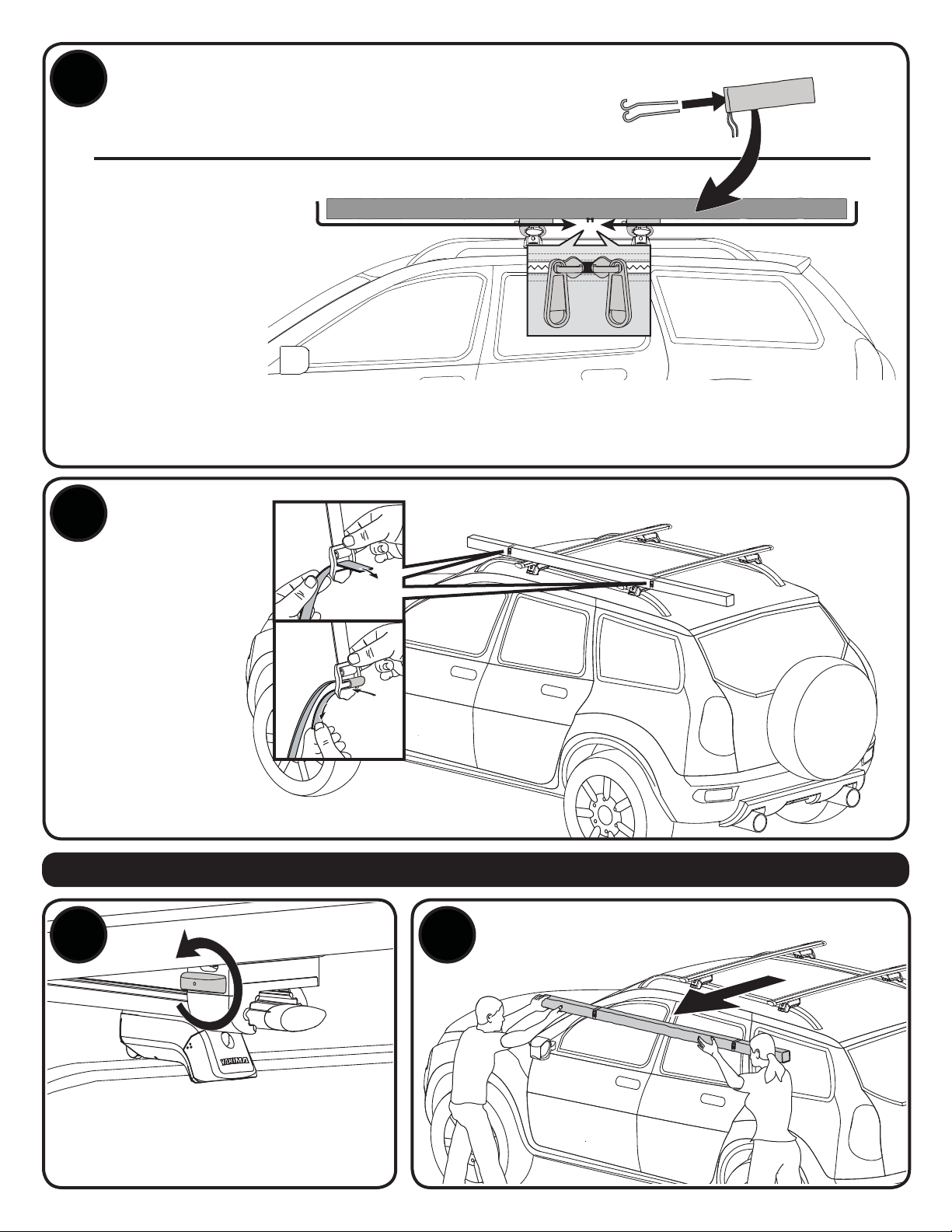 YAKIMA