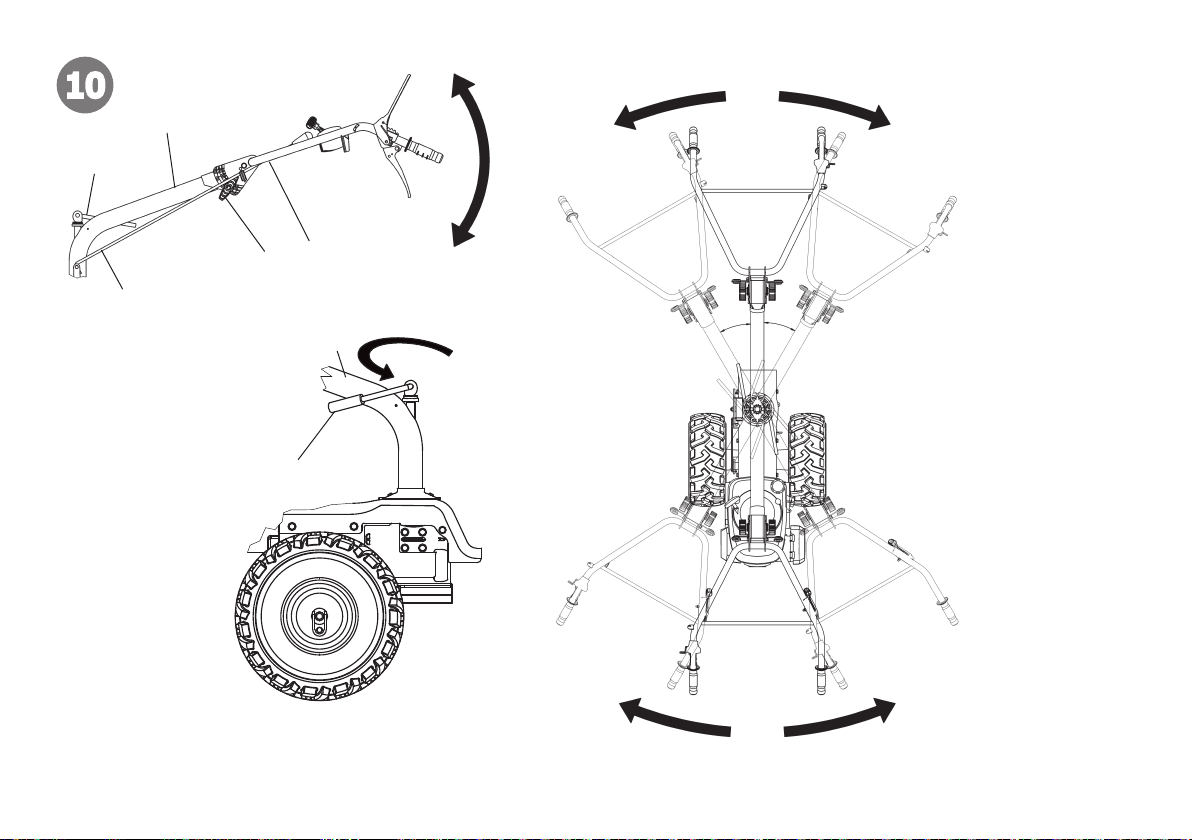 10