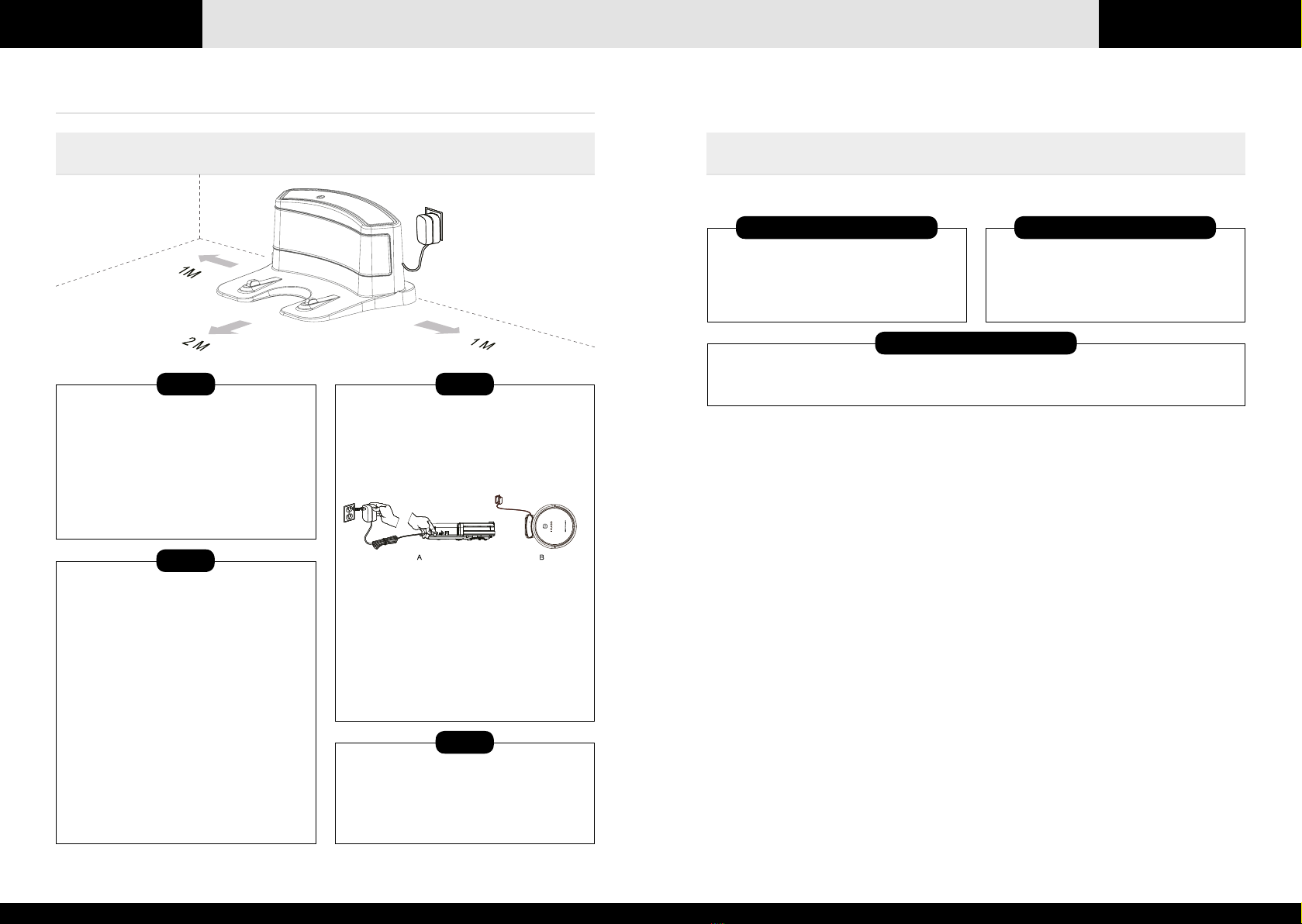 1M

2 M

1 M

A

B