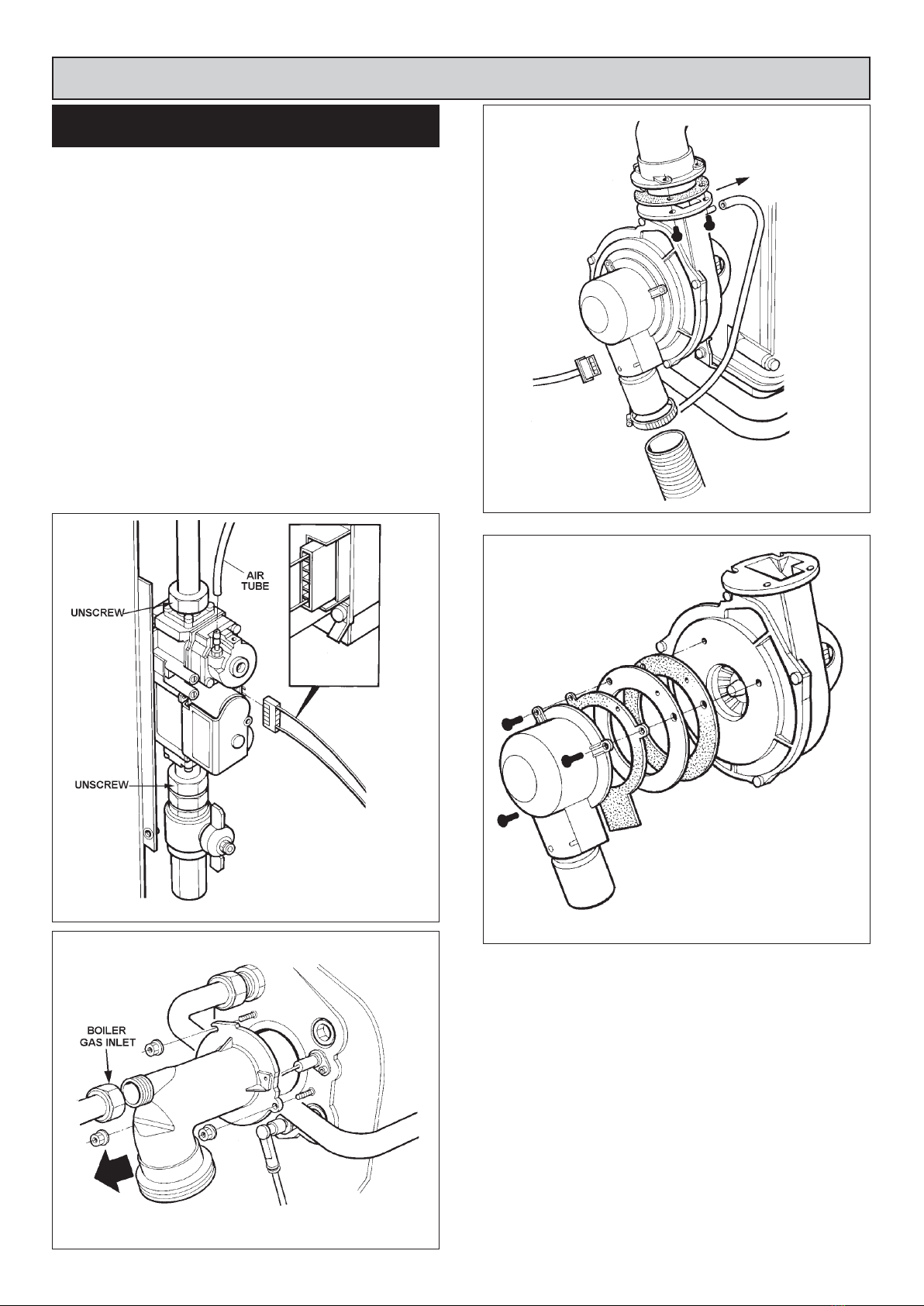 AIR TUBE

UNSCREW

UNSCREW

BOILER GAS INLET