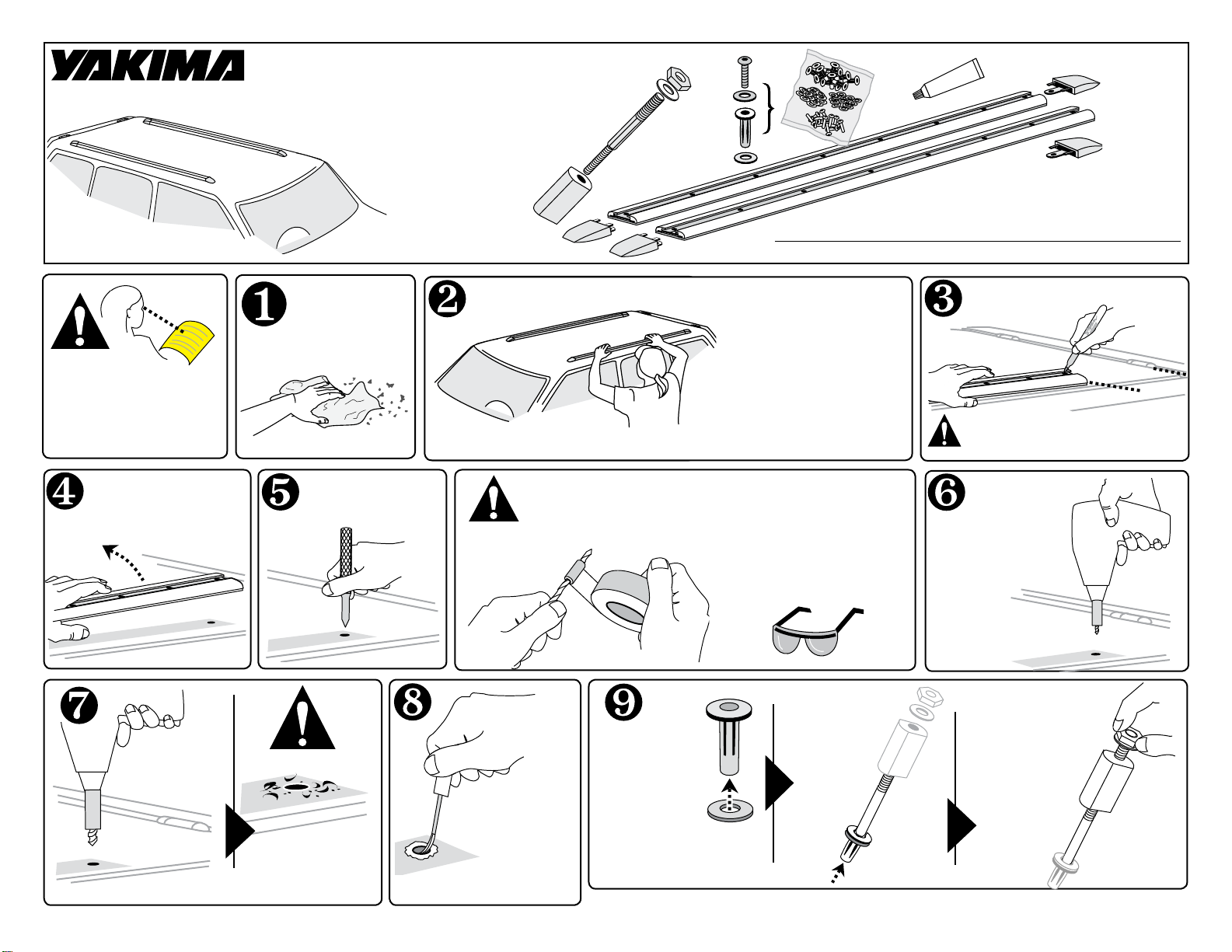 YAKIMA

1

2

3

4

5

6

7

8

9