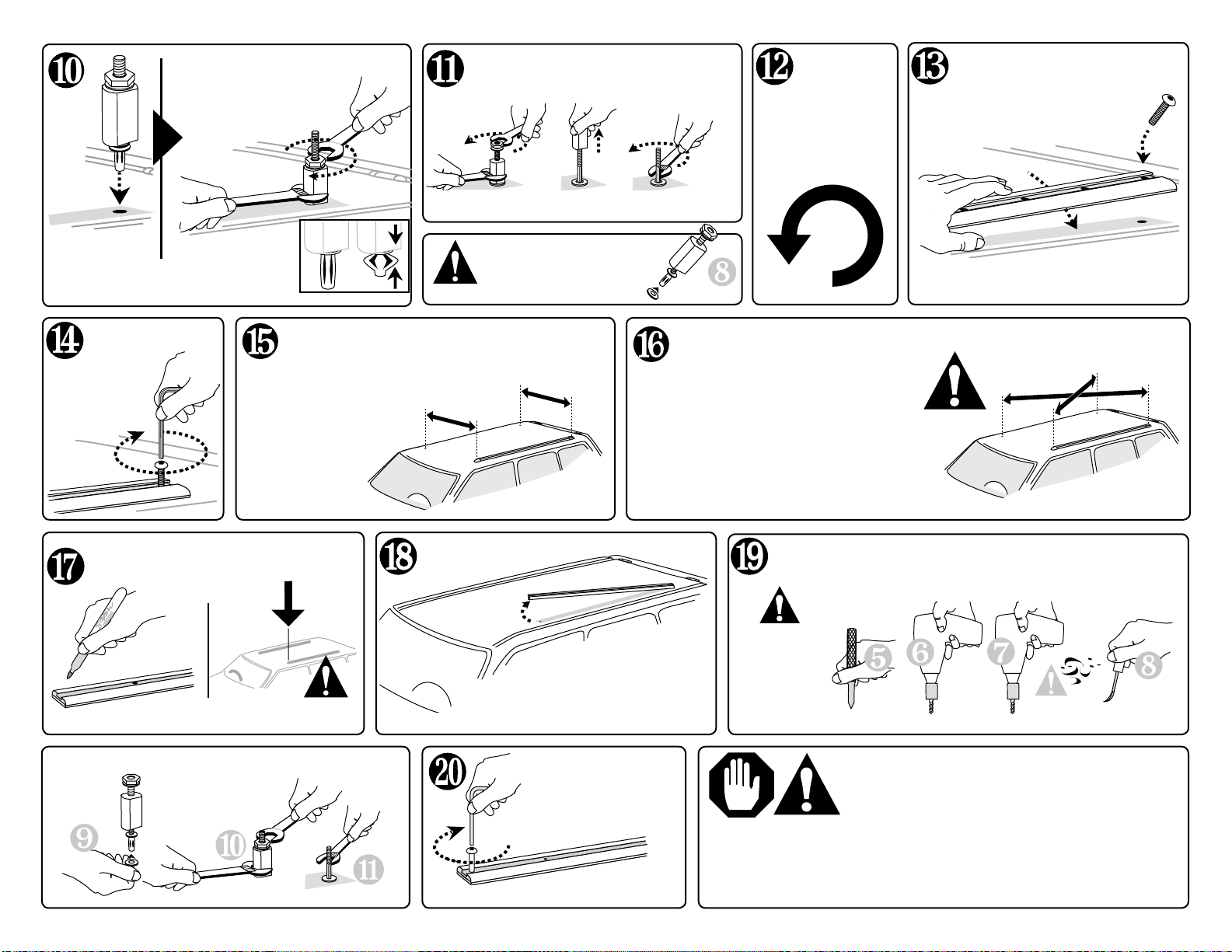 10

11

8

12

13

14

15

16

17

18

19

5 6 7 8

9 10 11

20