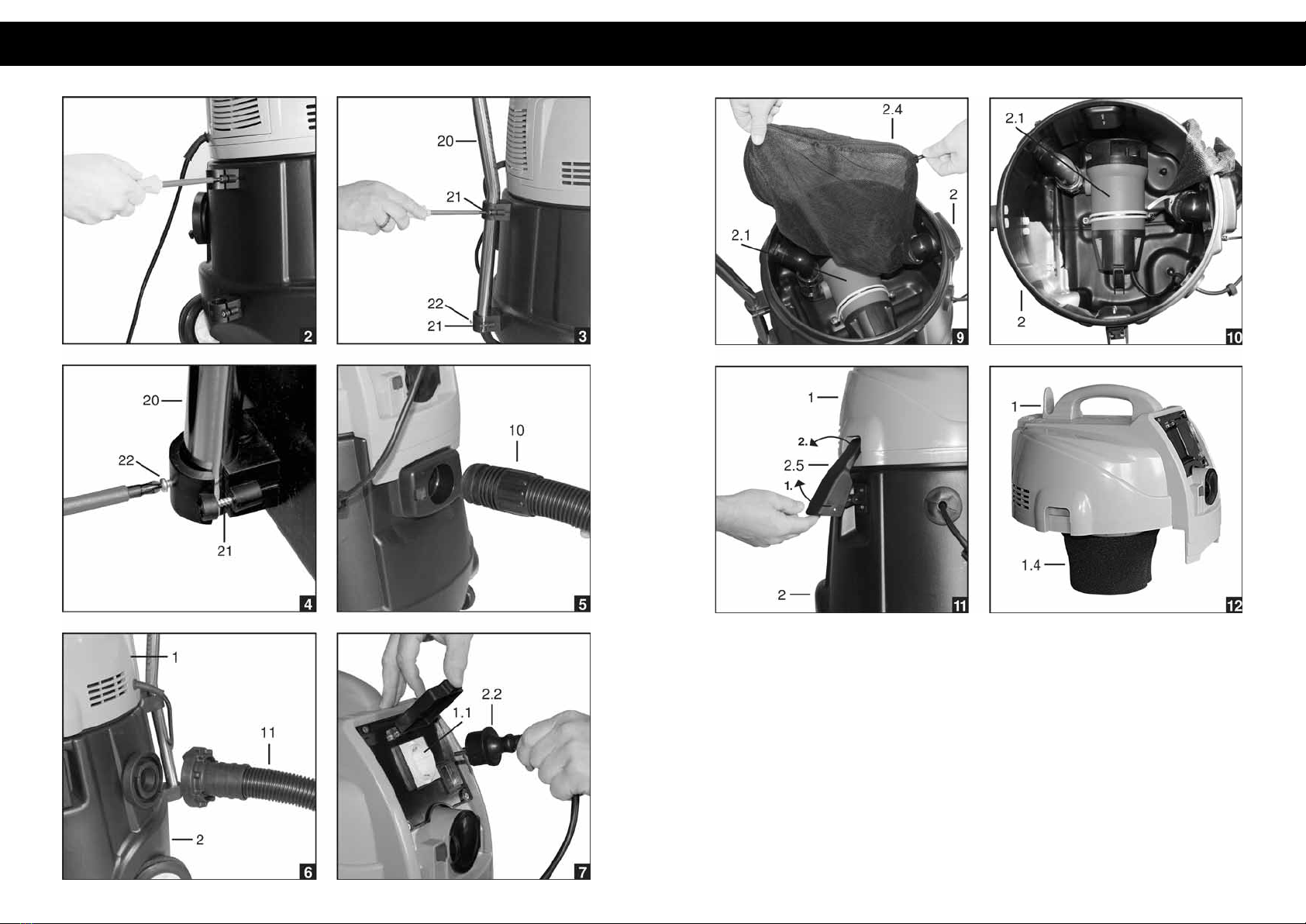 2

20
21
22
21
3

20
22
21
4

10
5

1
11
2
6

2.2
1.1
7

2.4
2
2.1
9

2.1
2
10

1
2.
2.5
1.
2
11

1
1.4
12