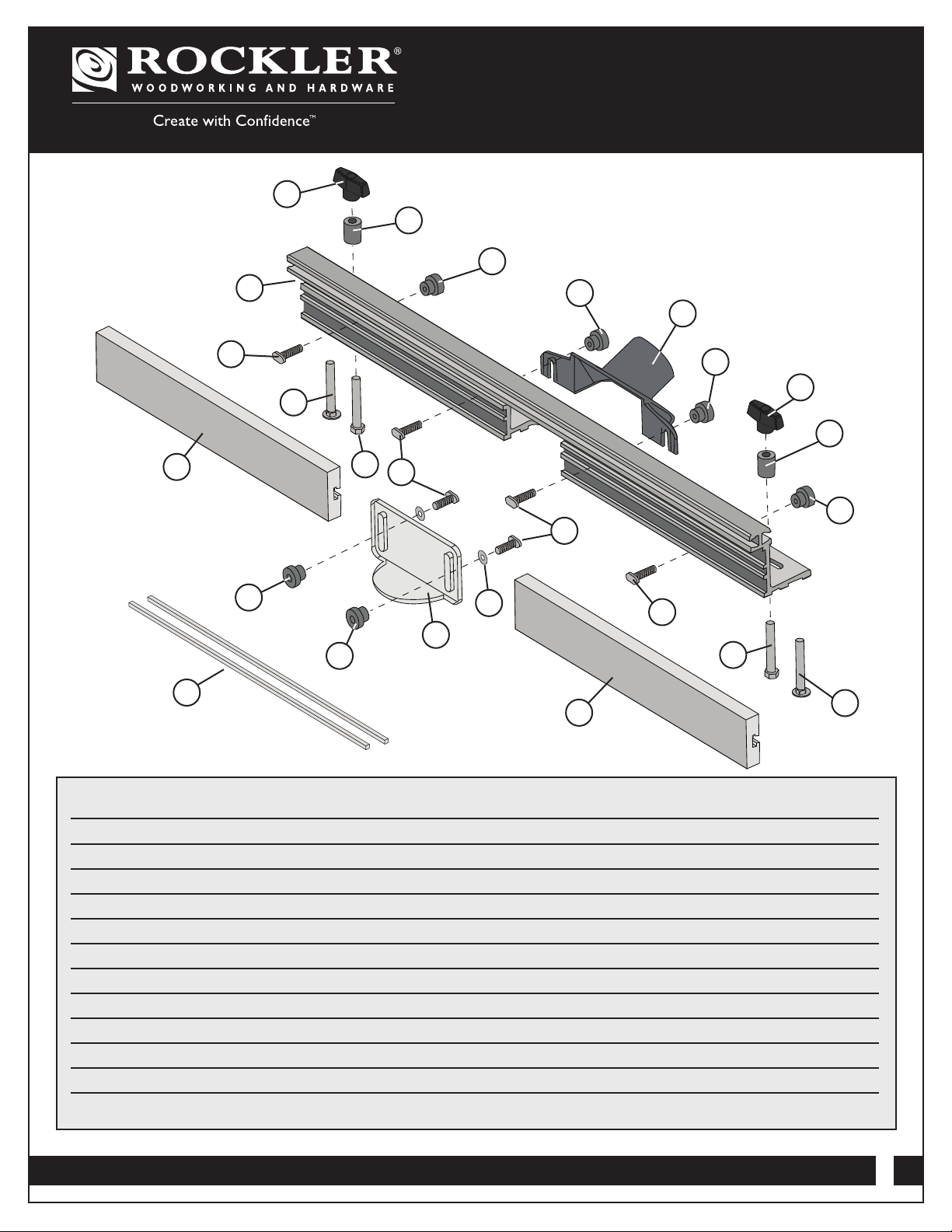 ROCKLER®
WOODWORKING AND HARDWARE
Create with Confidence™