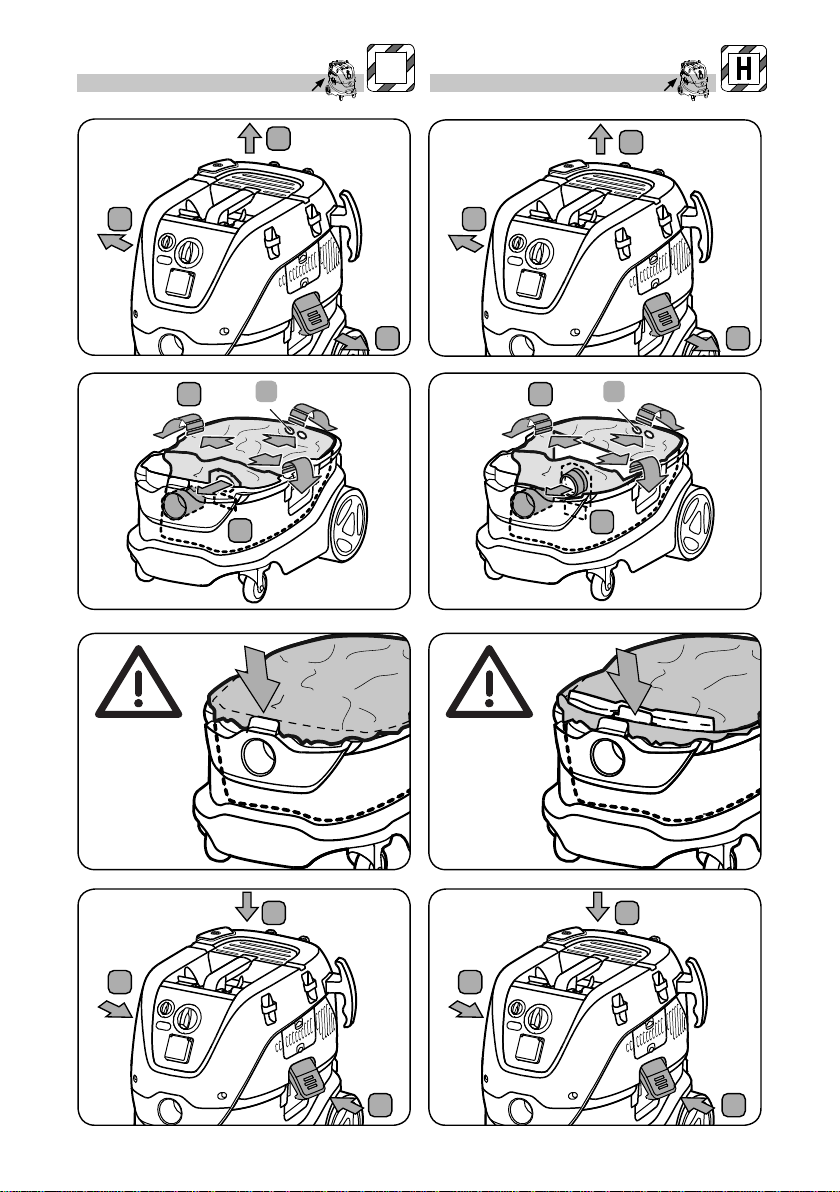 H