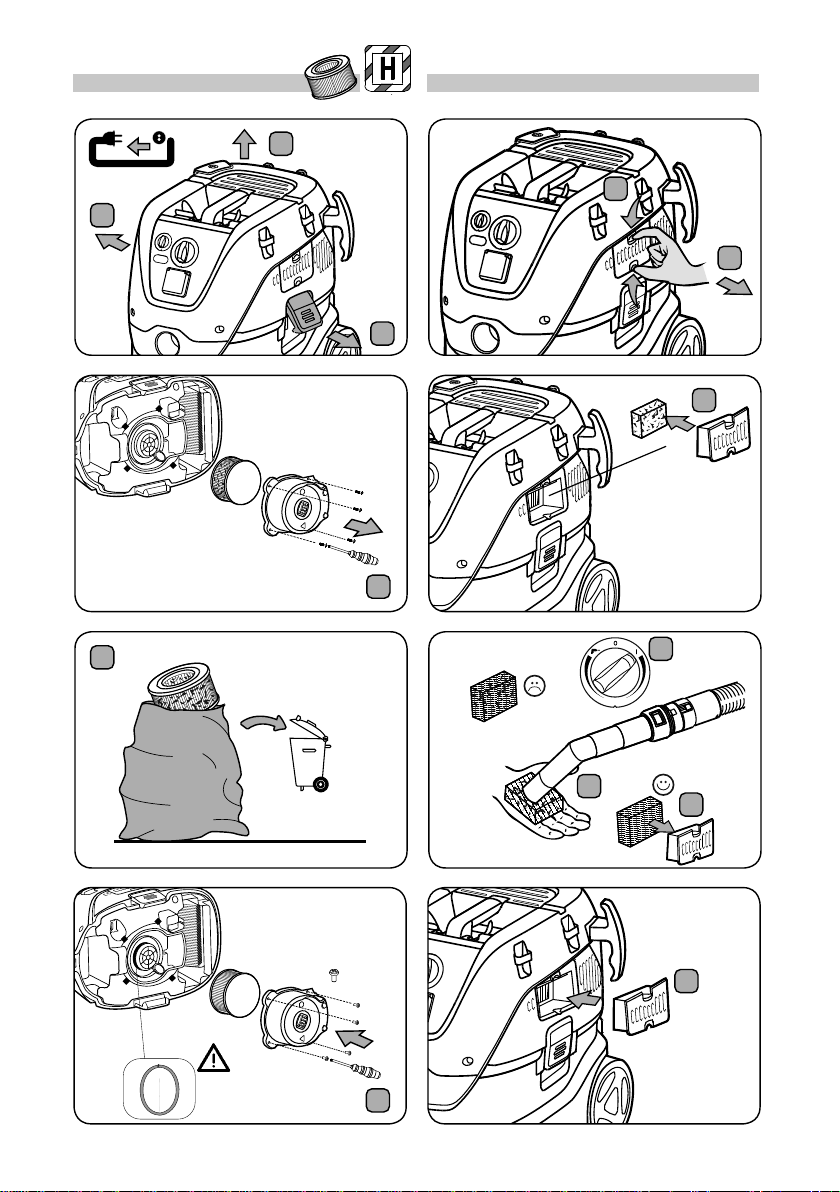 H