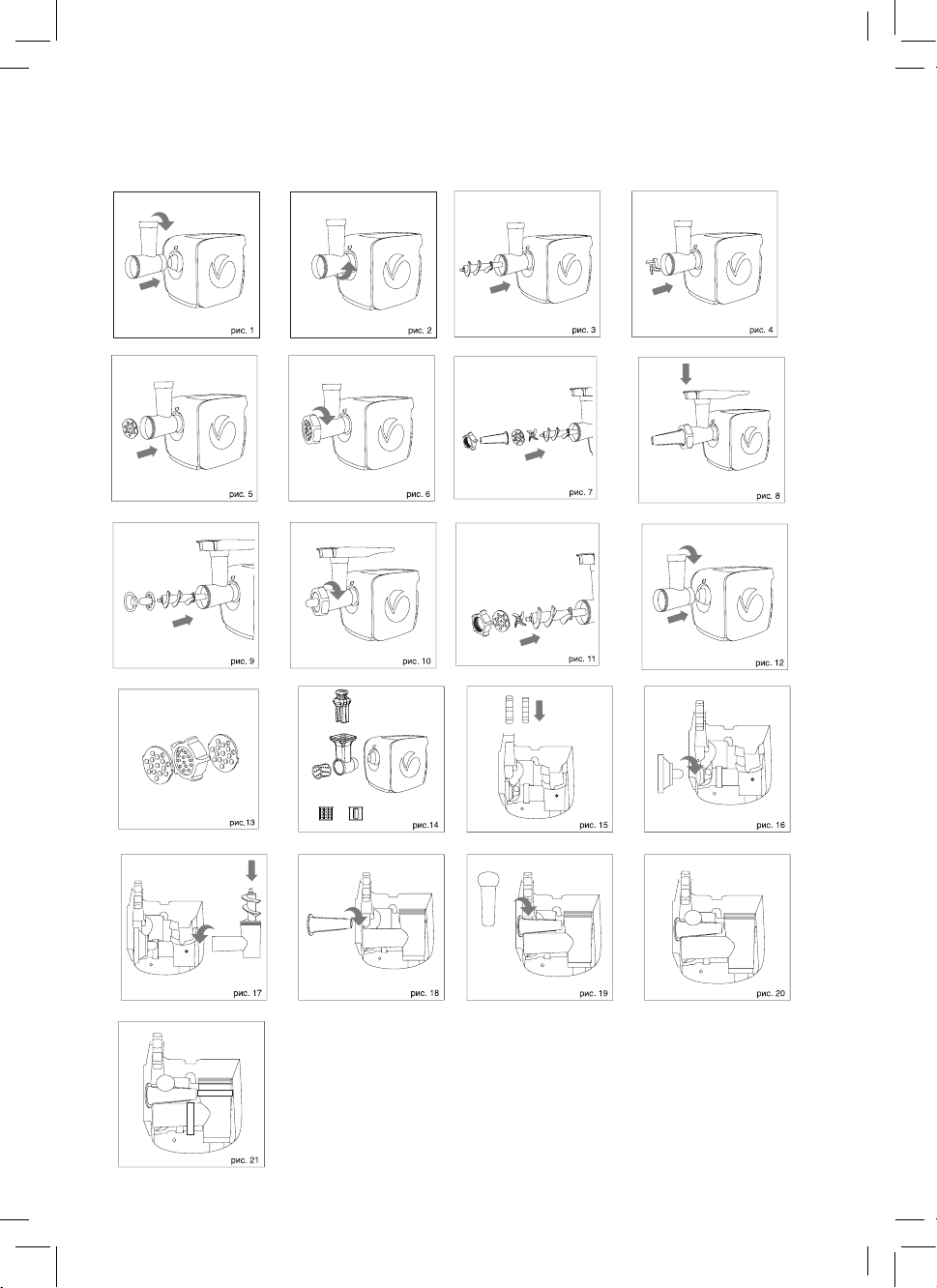 рис. 1

рис. 2

рис. 3

рис. 4

рис. 5

рис. 6

рис. 7

рис. 8

рис. 9

рис. 10

рис. 11

рис. 12

рис.13

рис.14

рис. 15

рис. 16

рис. 17

рис. 18

рис. 19

рис. 20

рис. 21