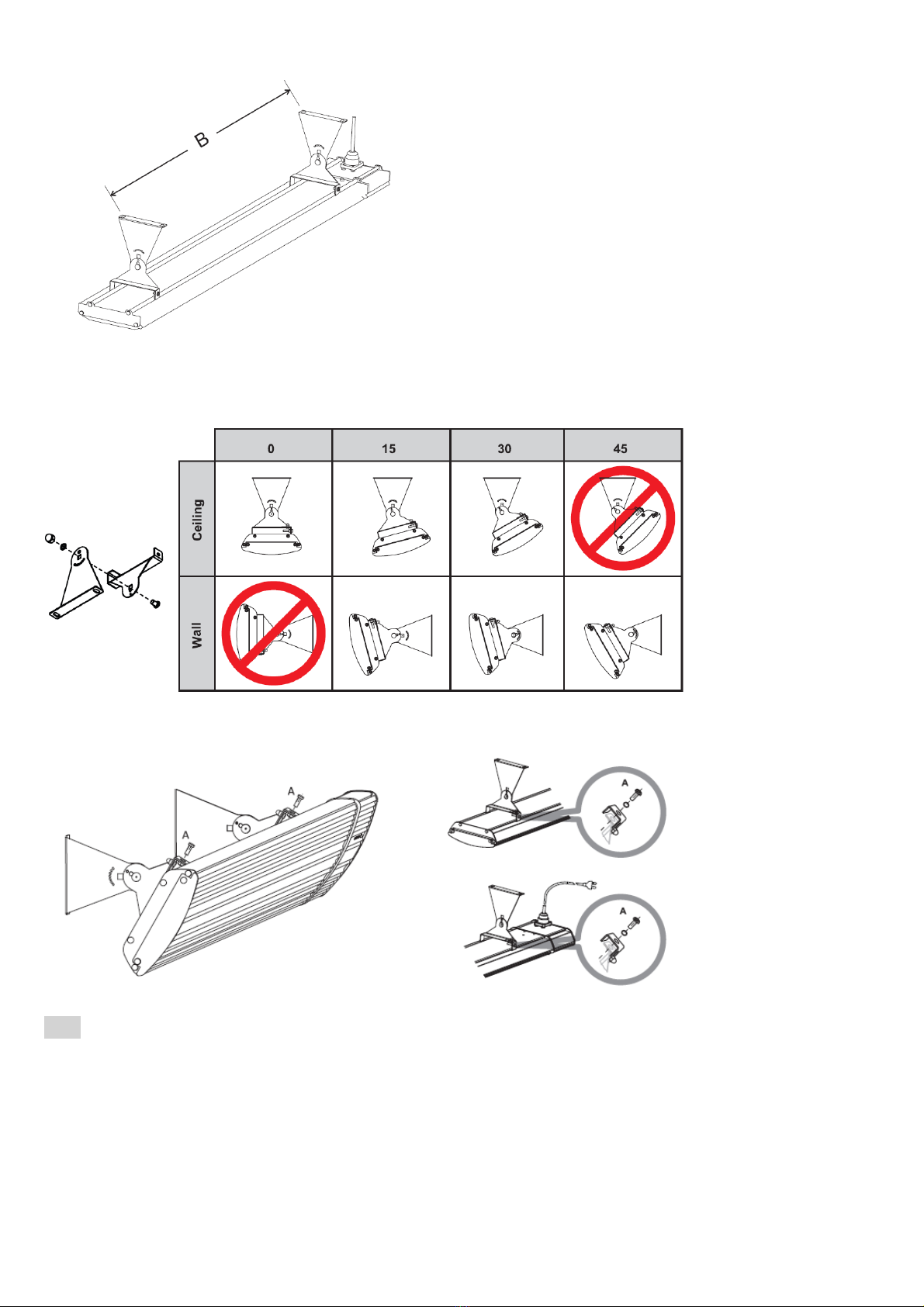 B

|  | 0 | 15 | 30 | 45 |
|---|---|---|---|---|
| Ceiling |  |  |  |  |
| Wall |  |  |  |  |

A

A

A

A