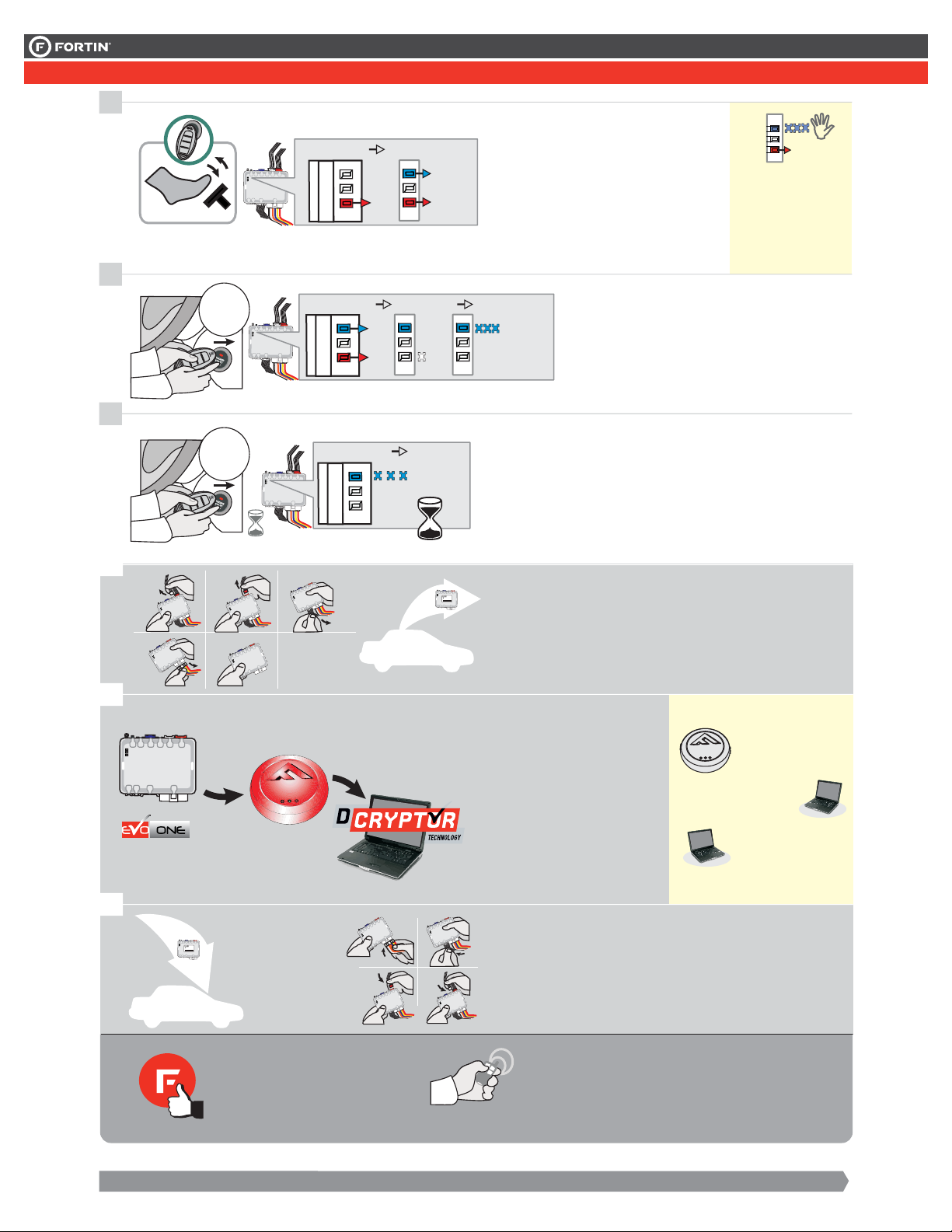 FORTIN

EVO ONE

DCRYPTOR

TECHNOLOGY