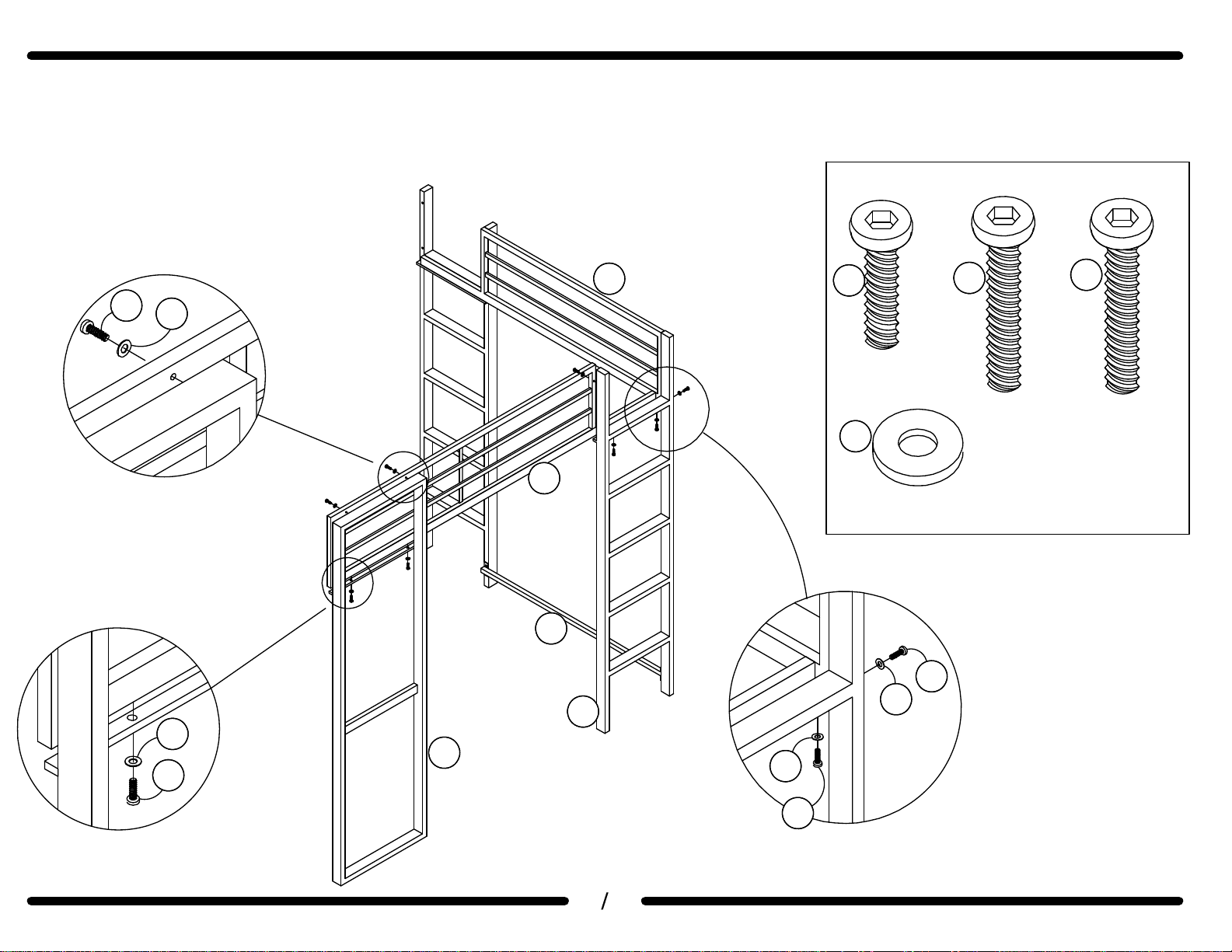 /