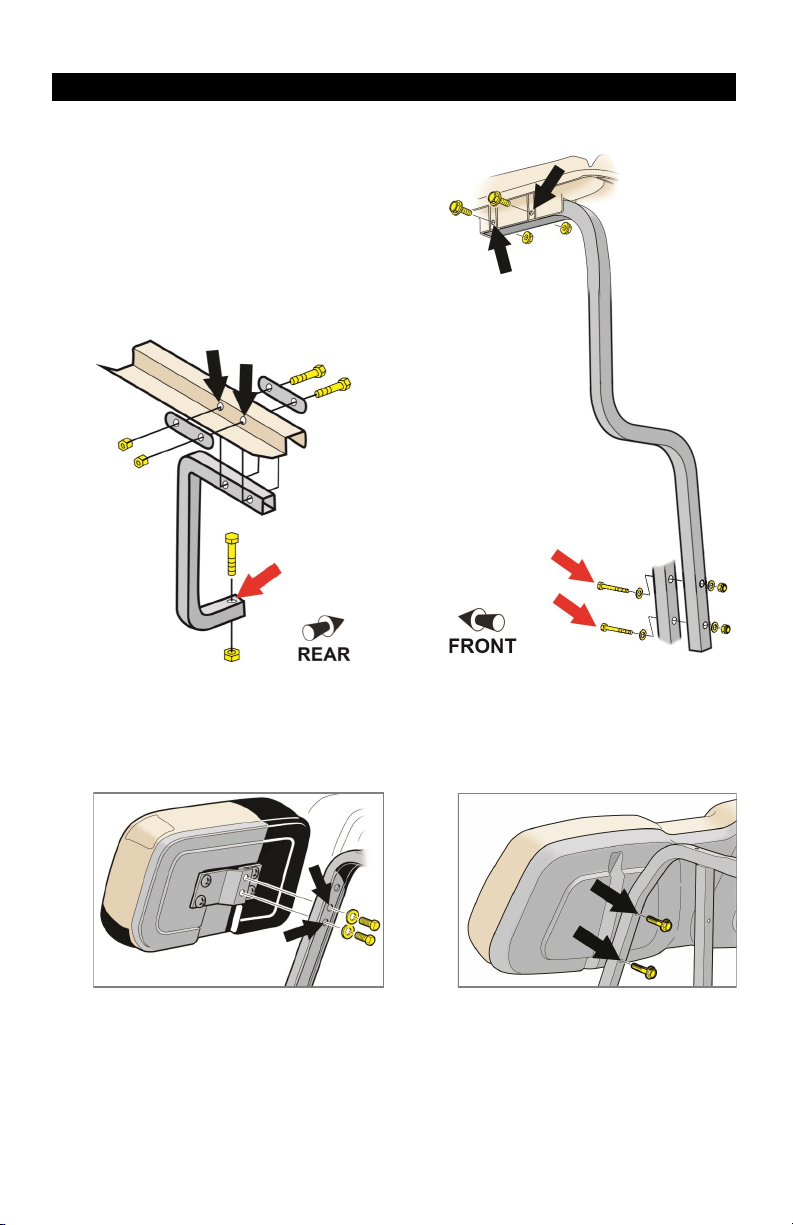 REAR

FRONT