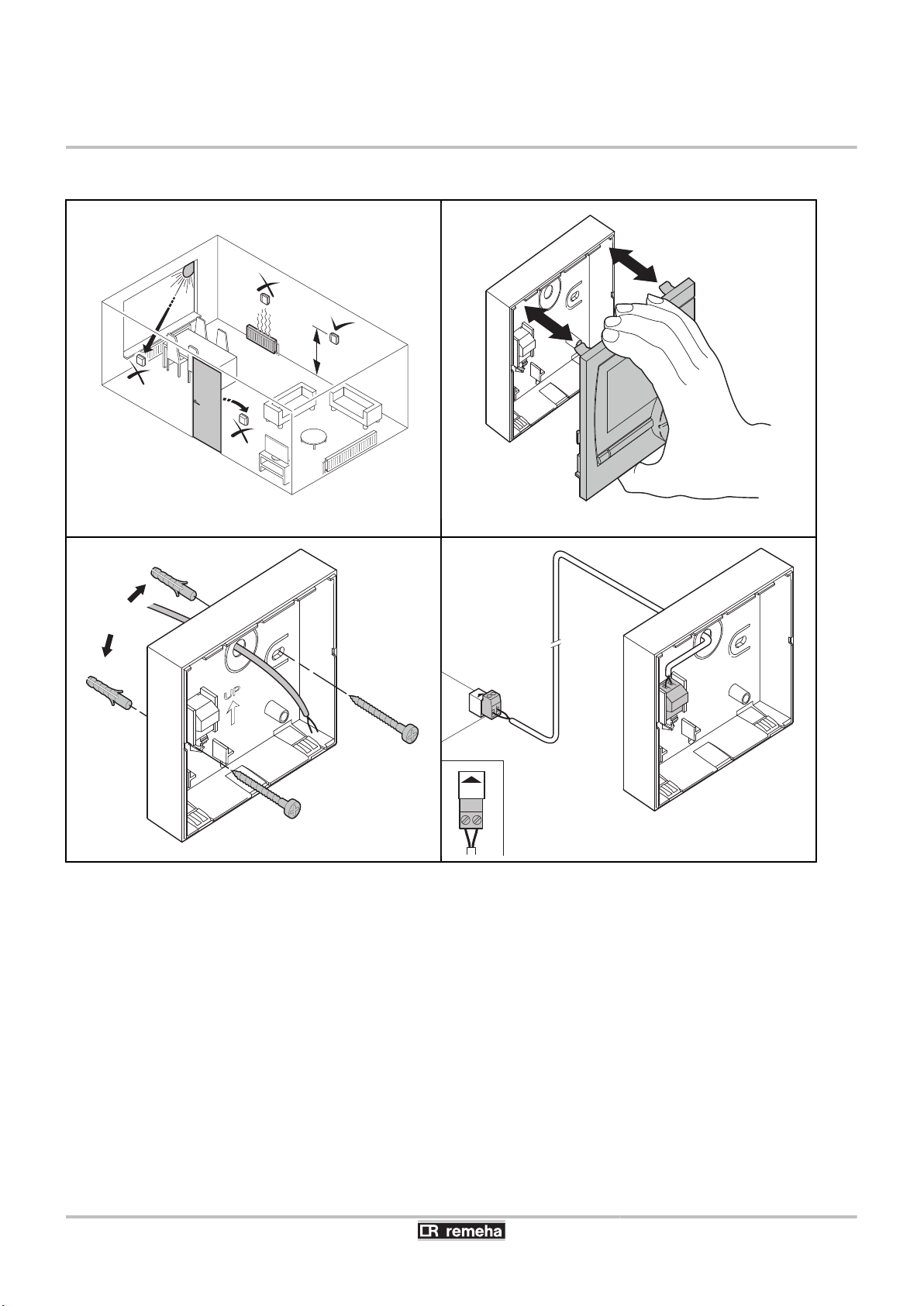 UP

remeha