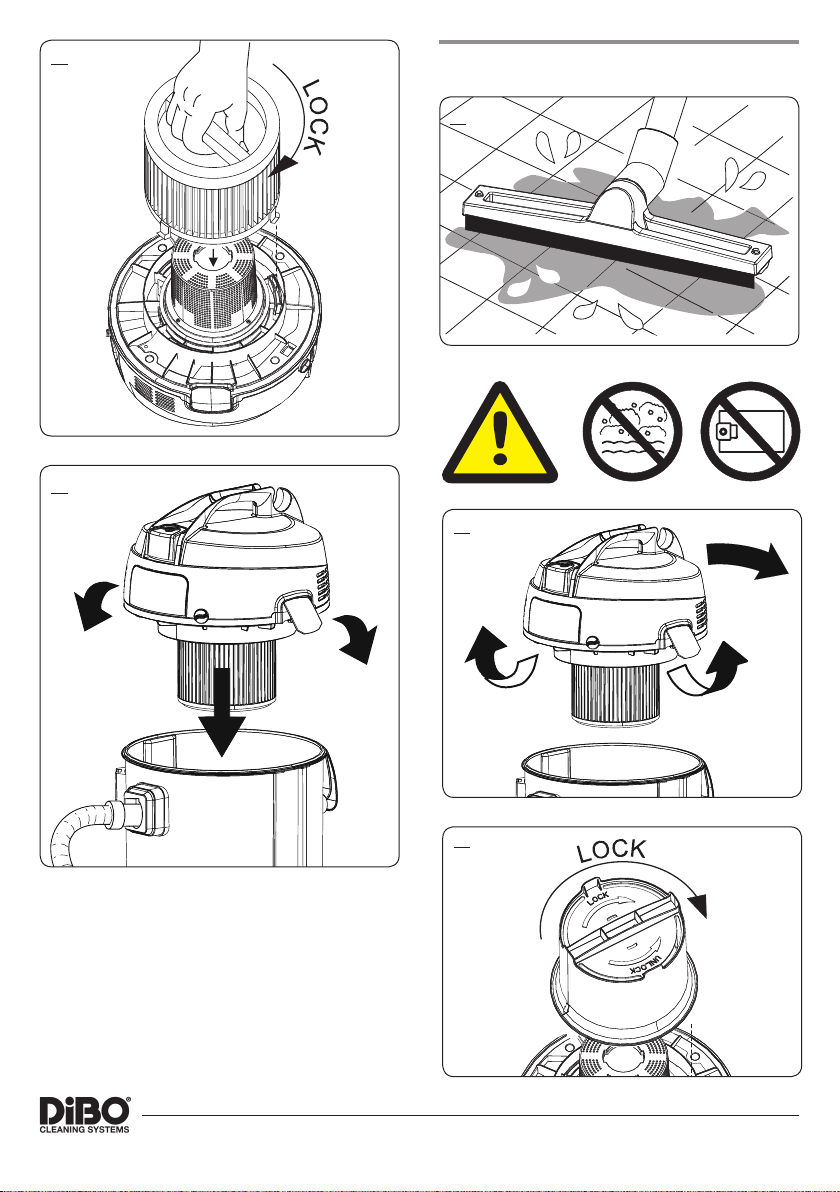 LOCK

LOCK

LOCK

UNLOCK

DiBO®
CLEANING SYSTEMS