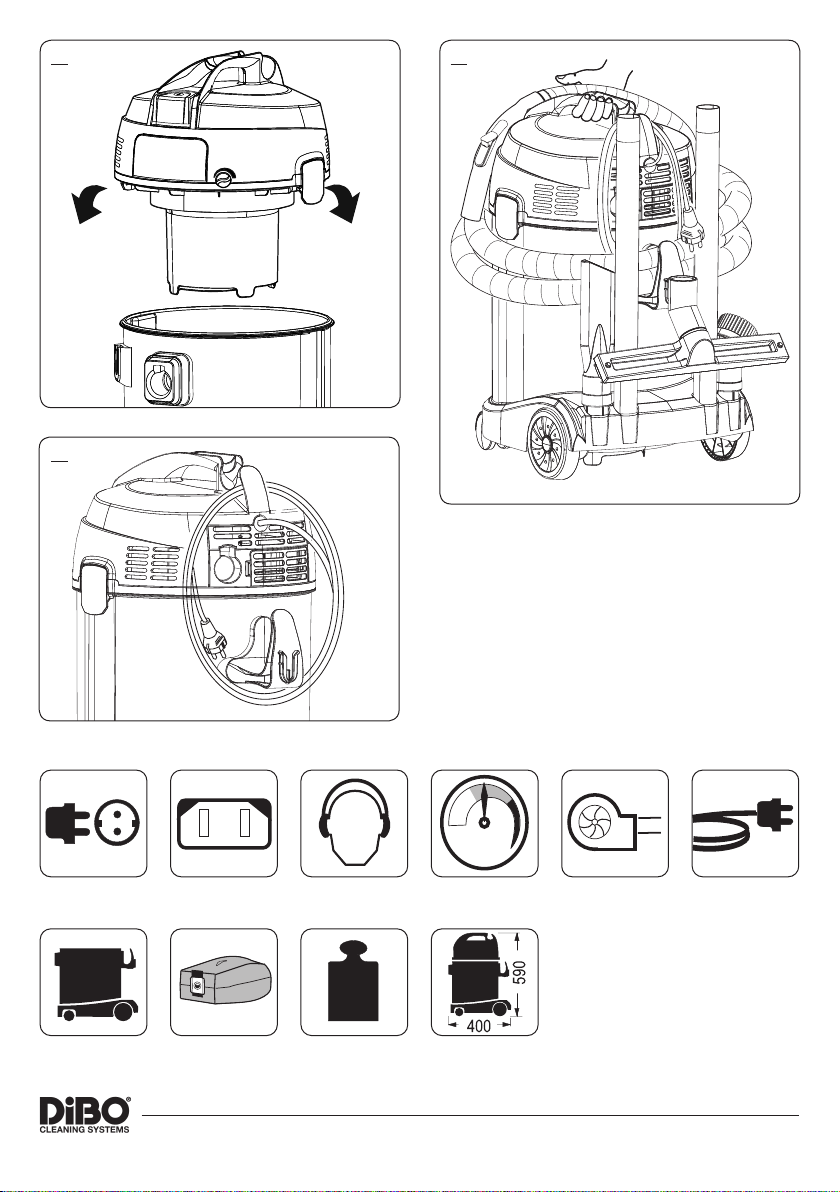 590
400

DiBO®
CLEANING SYSTEMS