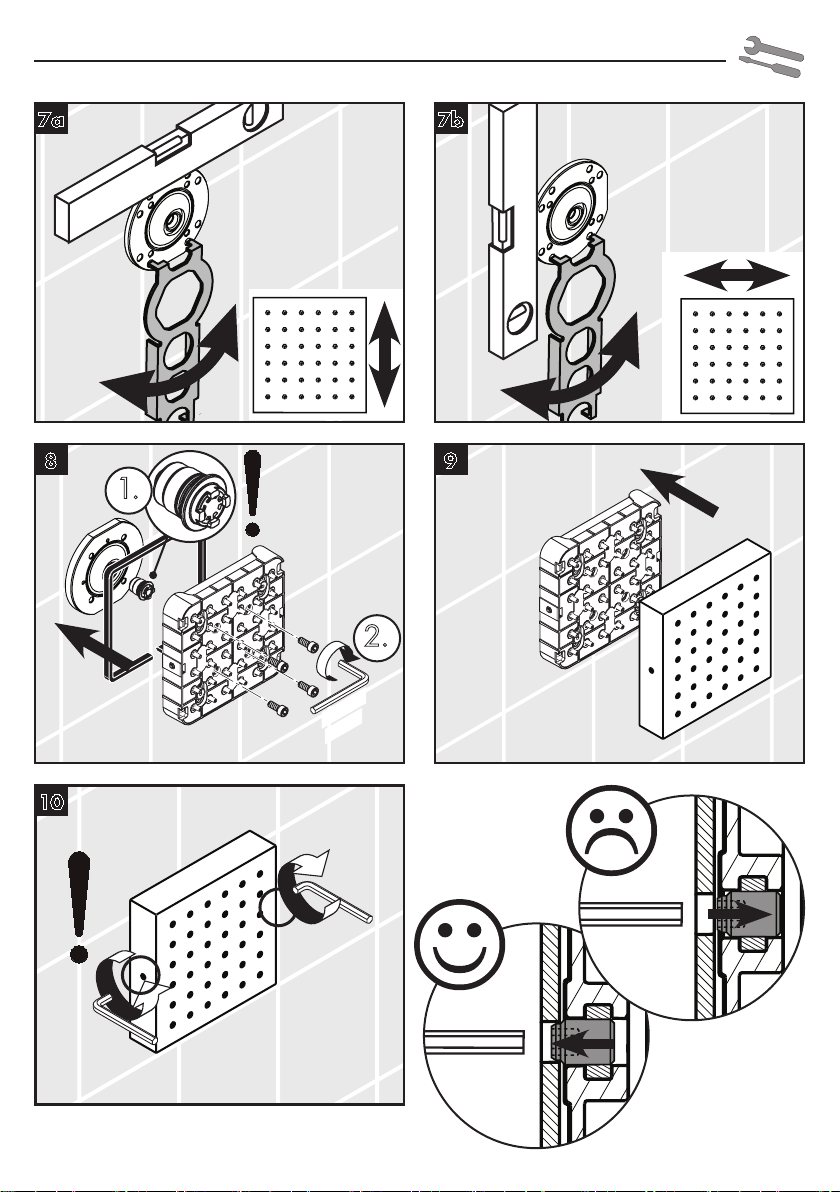 7a

7b

8

1.

2.

9

10