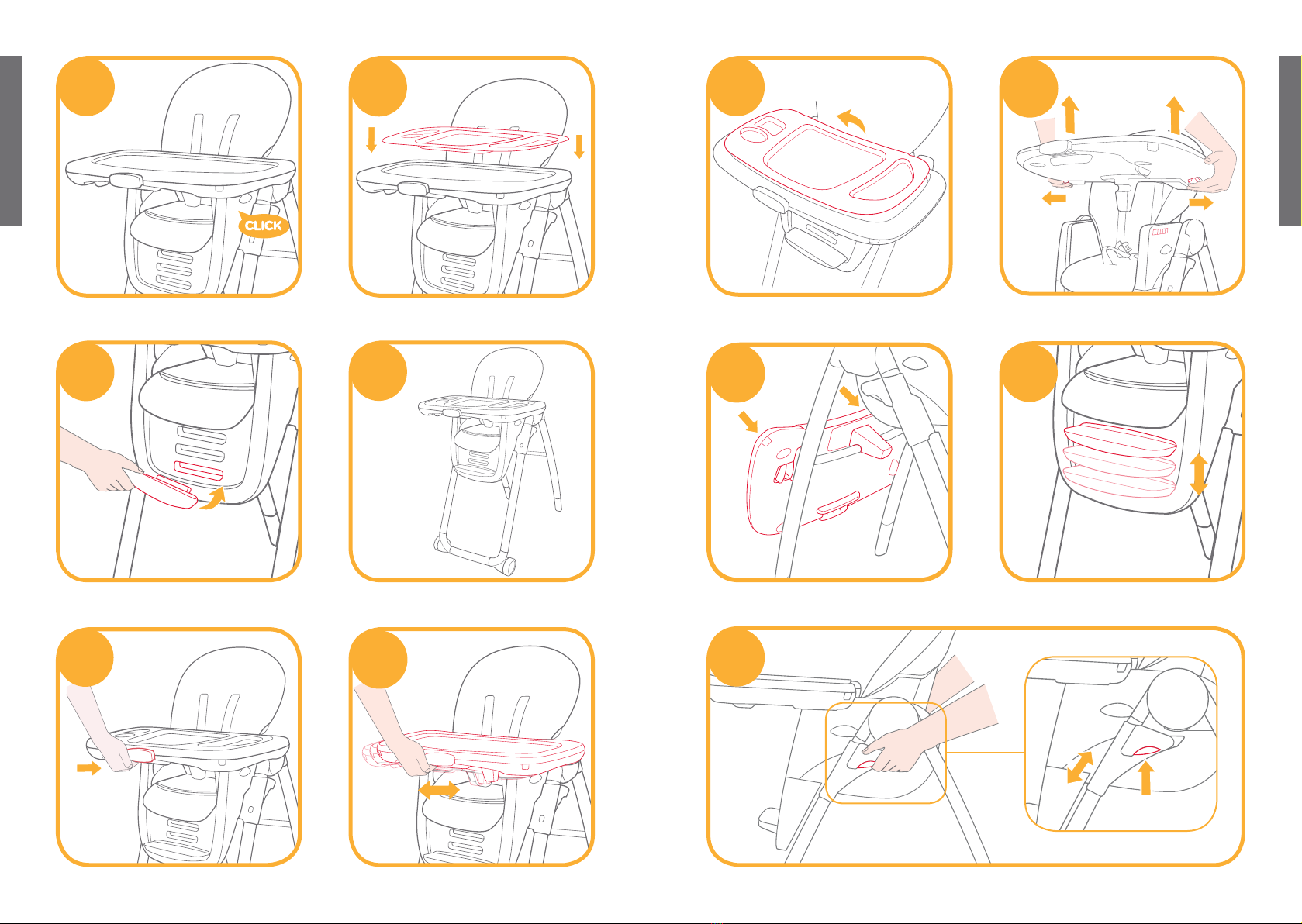 CLICK