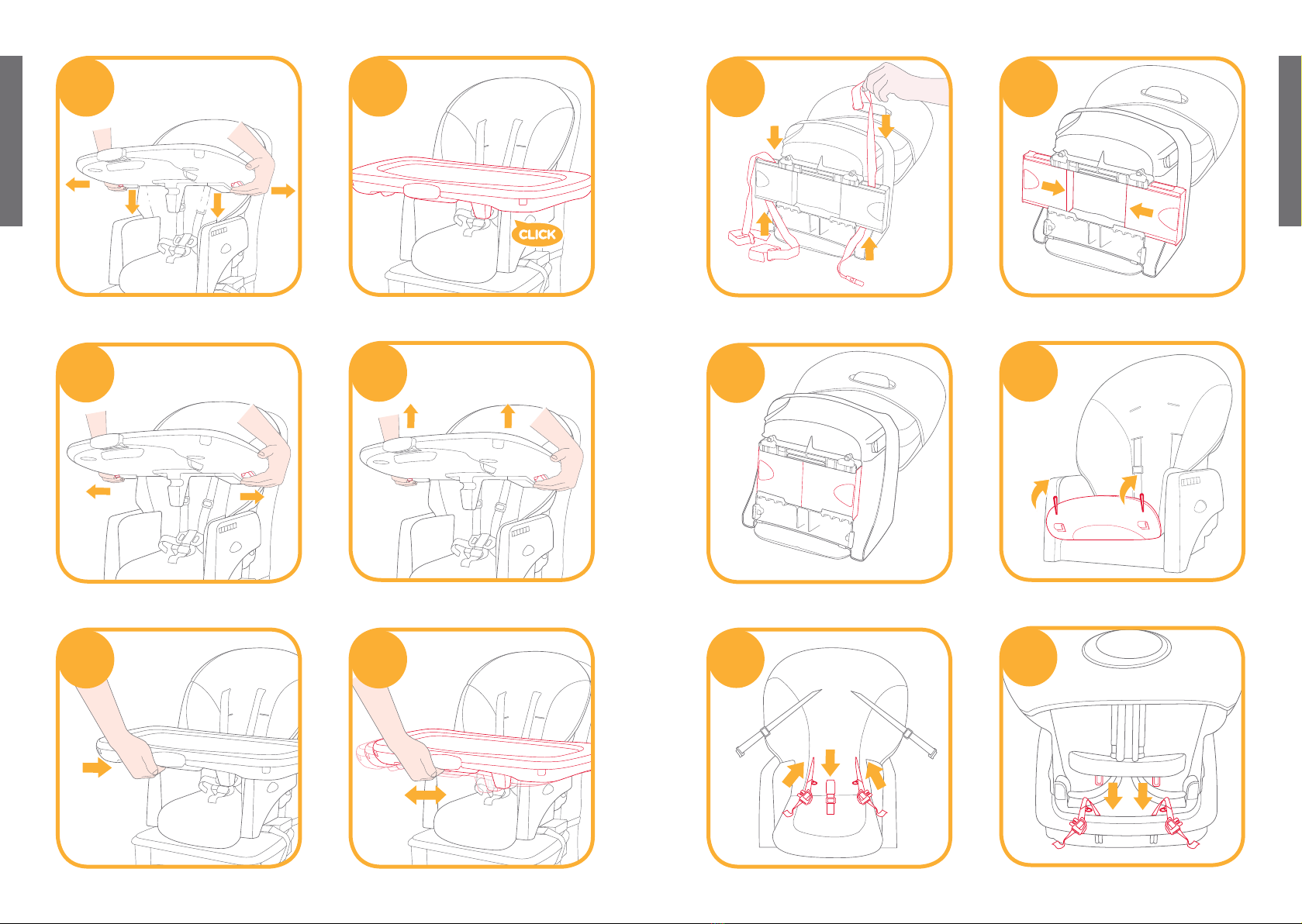 CLICK