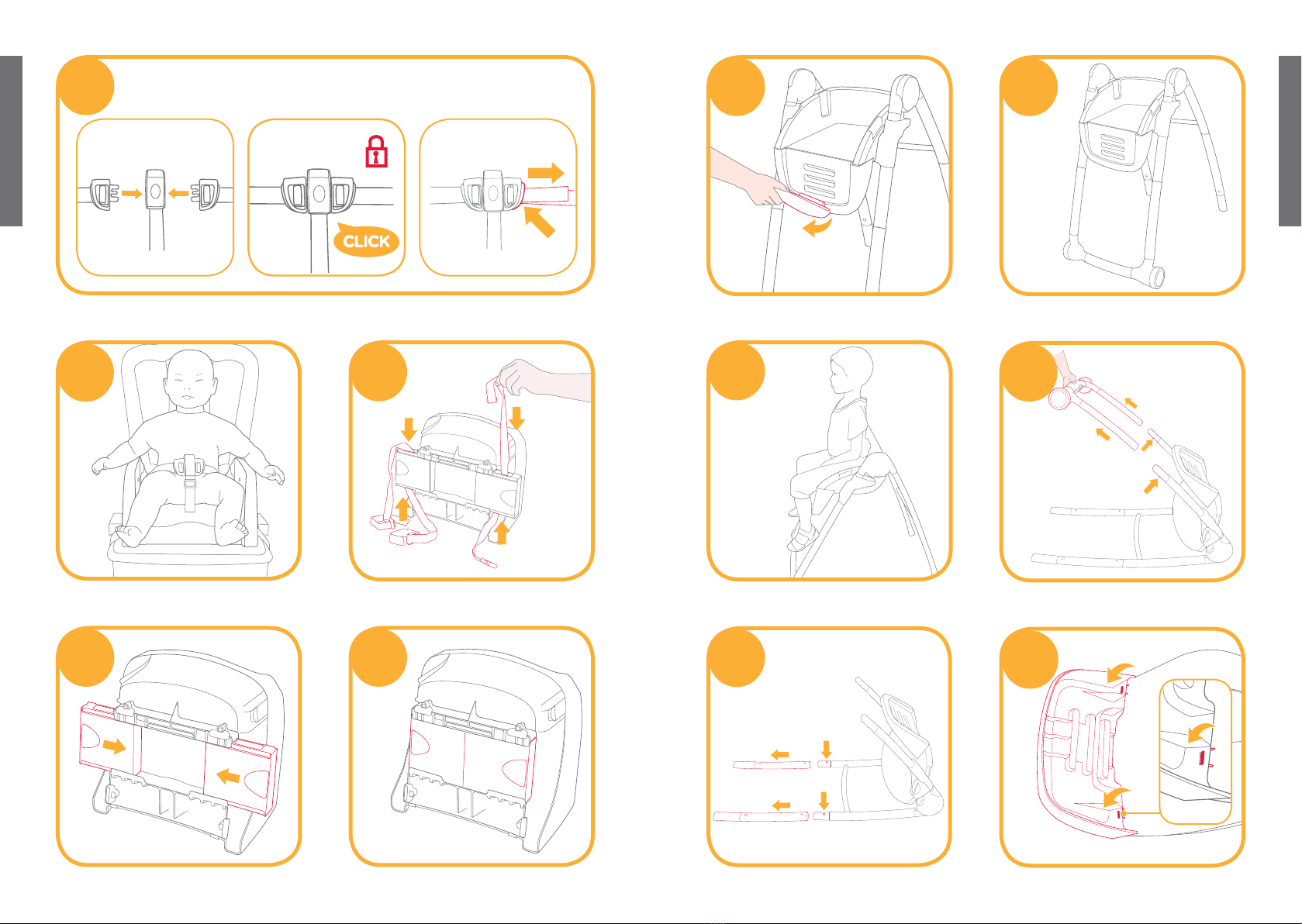 CLICK