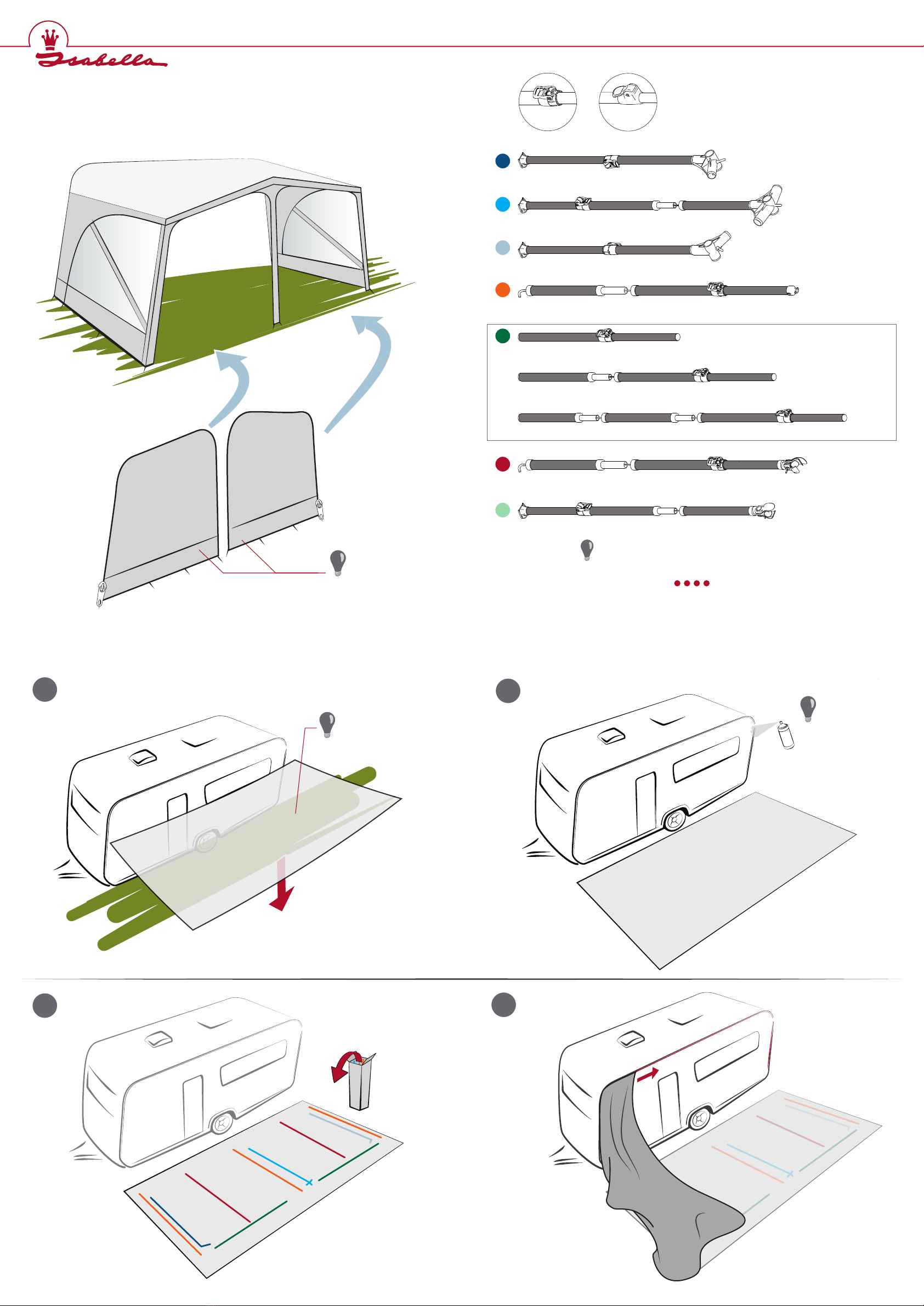 Isabella