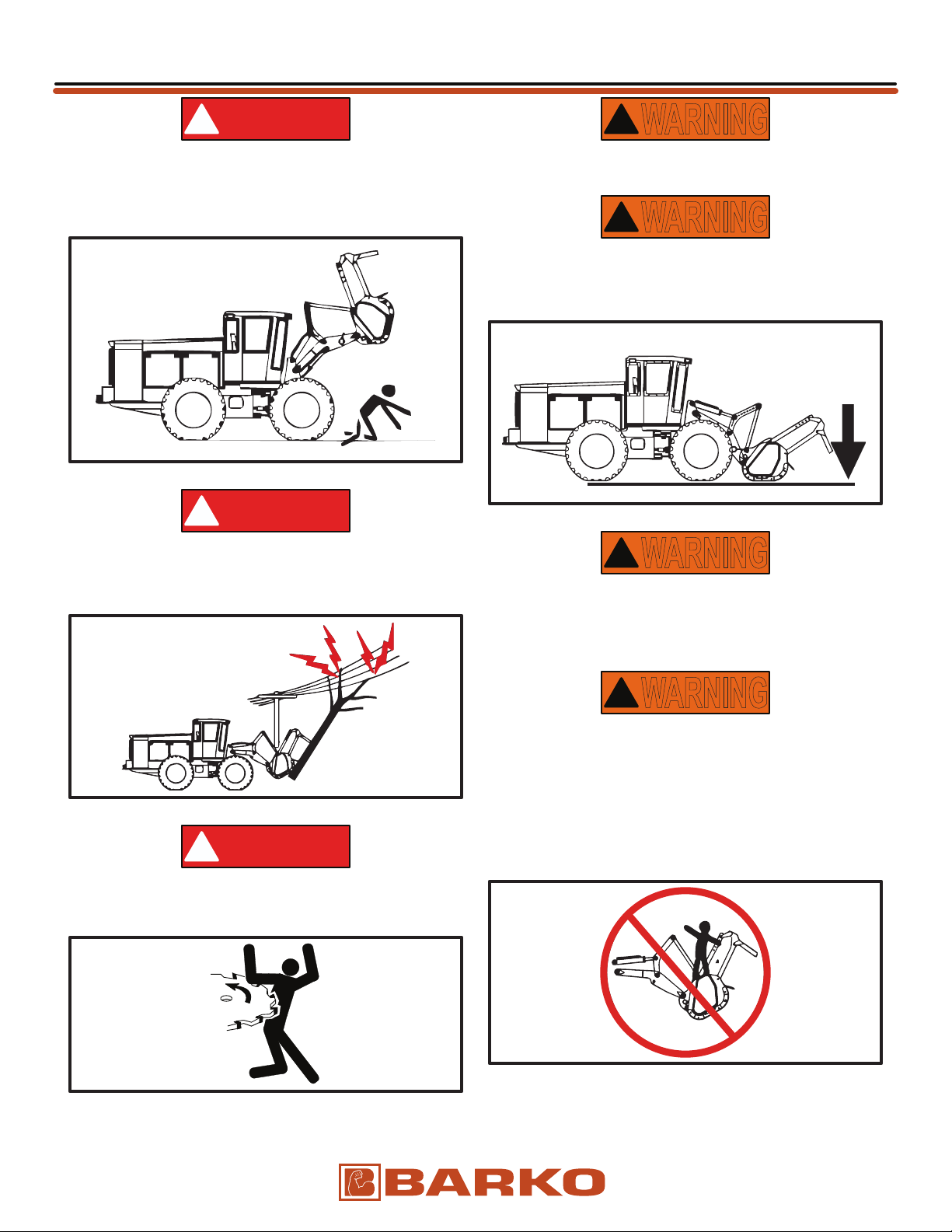 WARNING

WARNING

WARNING

WARNING

BARKO