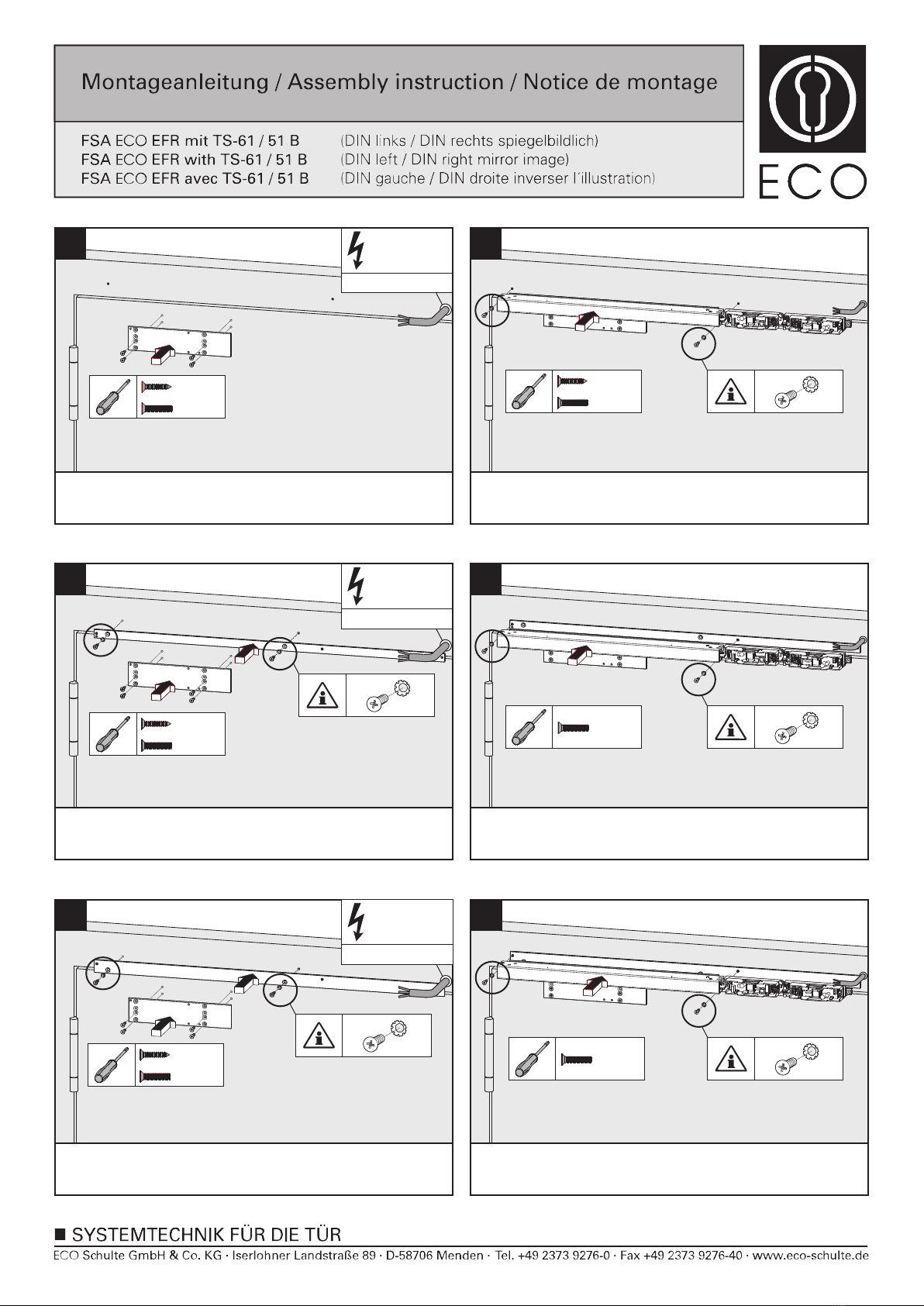 Montageanleitung / Assembly instruction / Notice de montage

FSA ECO EFR mit TS-61 / 51 B (DIN links / DIN rechts spiegelbildlich)
FSA ECO EFR with TS-61 / 51 B (DIN left / DIN right mirror image)
FSA ECO EFR avec TS-61 / 51 B (DIN gauche / DIN droite inverser l´illustration)

ECO

■ SYSTEMTECHNIK FÜR DIE TÜR
ECO Schulte GmbH & Co. KG · Iserlohner Landstraße 89 · D-58706 Menden · Tel. +49 2373 9276-0 · Fax +49 2373 9276-40 · www.eco-schulte.de