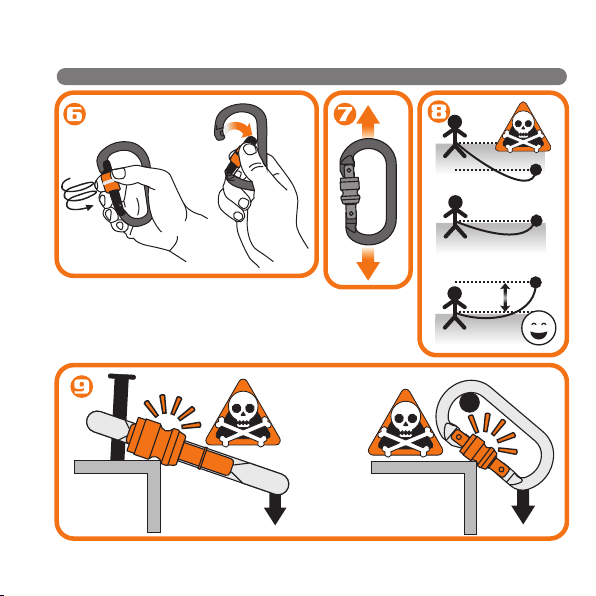 6

7

8

9