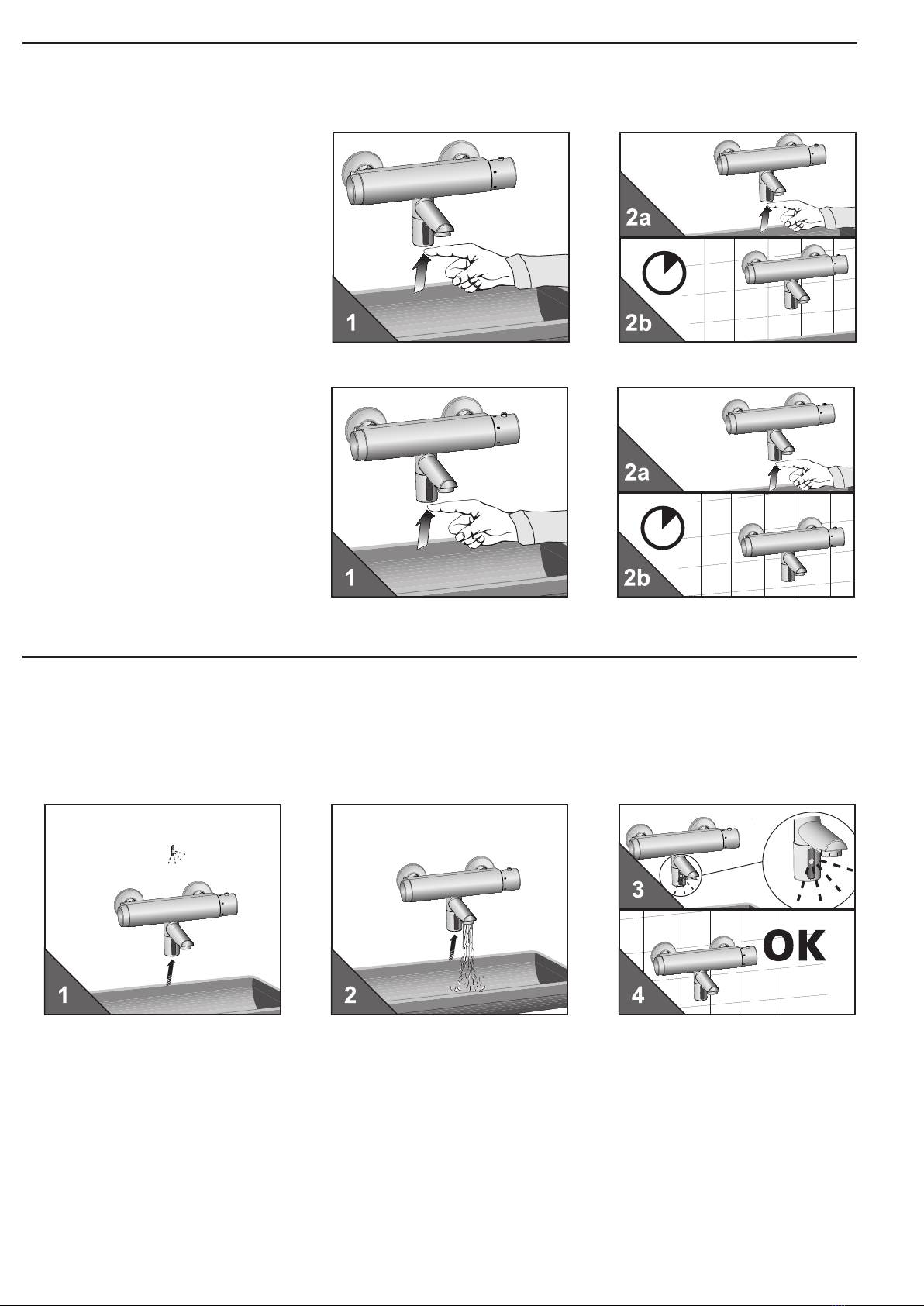 1

2a

2b

1

2a

2b

1

2

3

OK

4