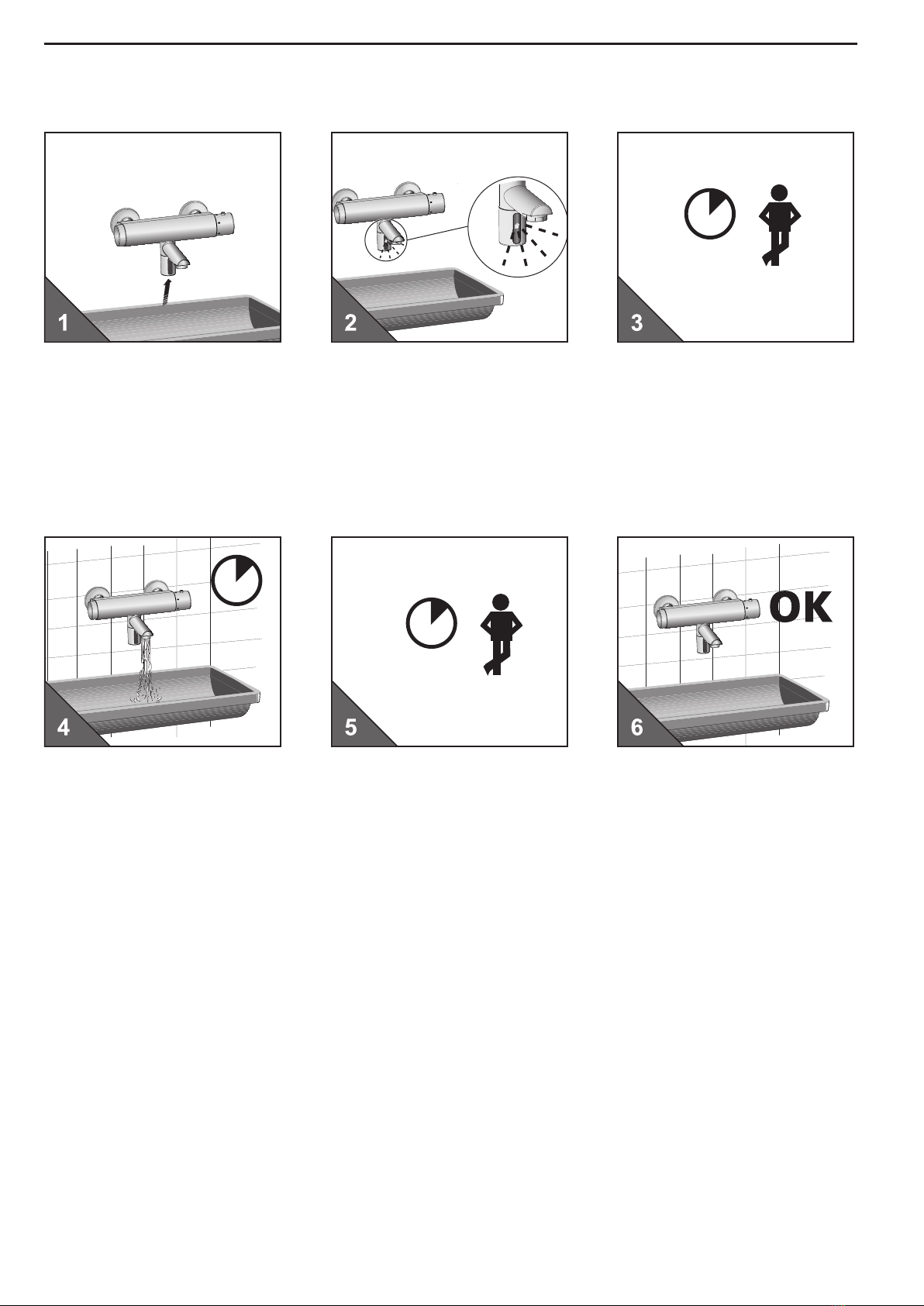 1

2

3

4

5

OK

6