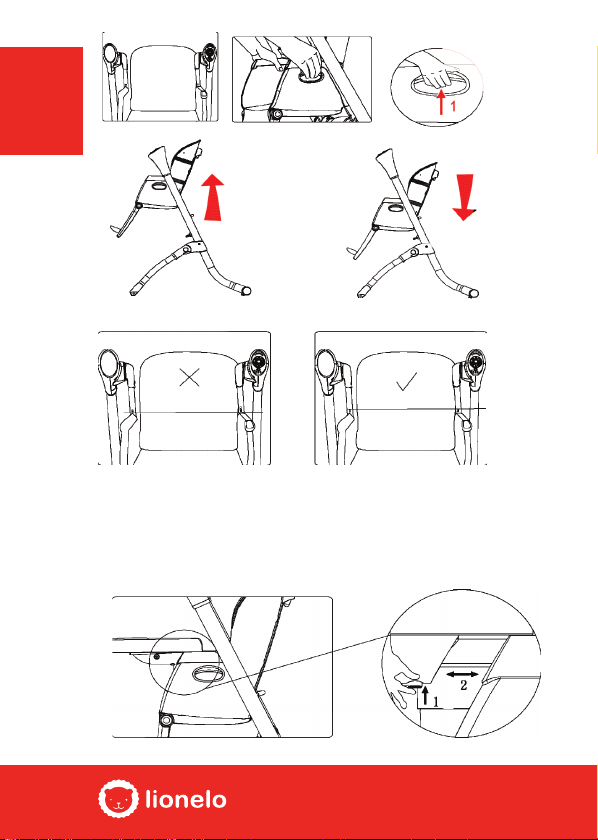 1

2

1

lionelo