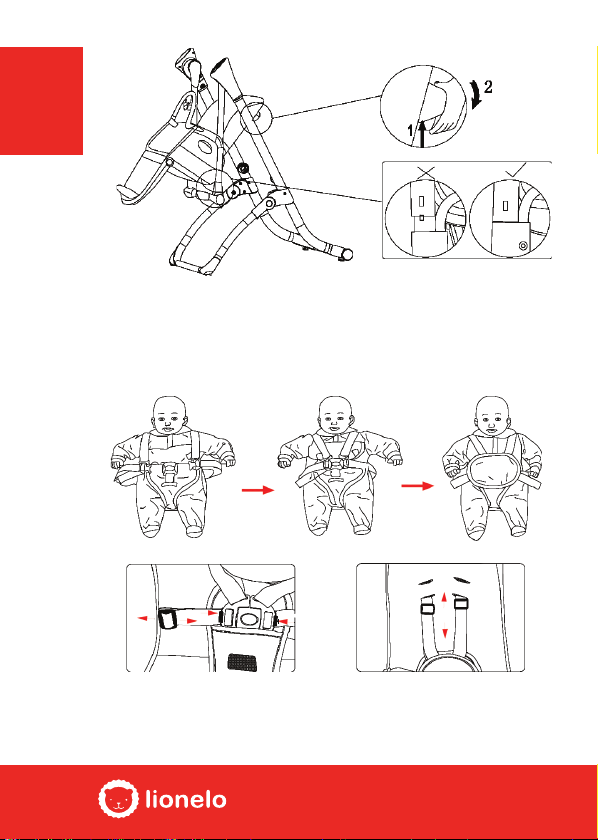 2
1

lionelo