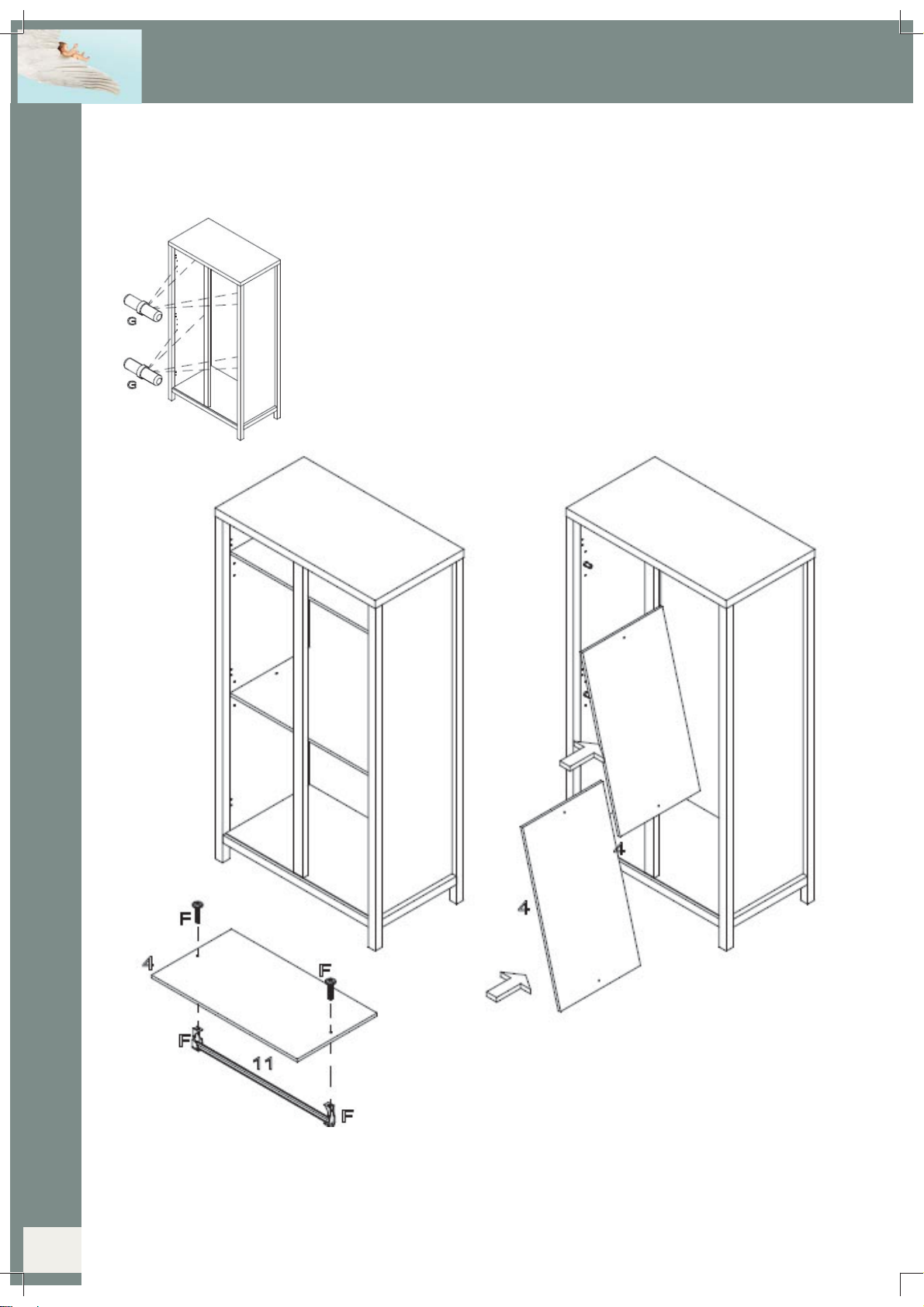 G

G

F

4

F

F

11

F

4

4