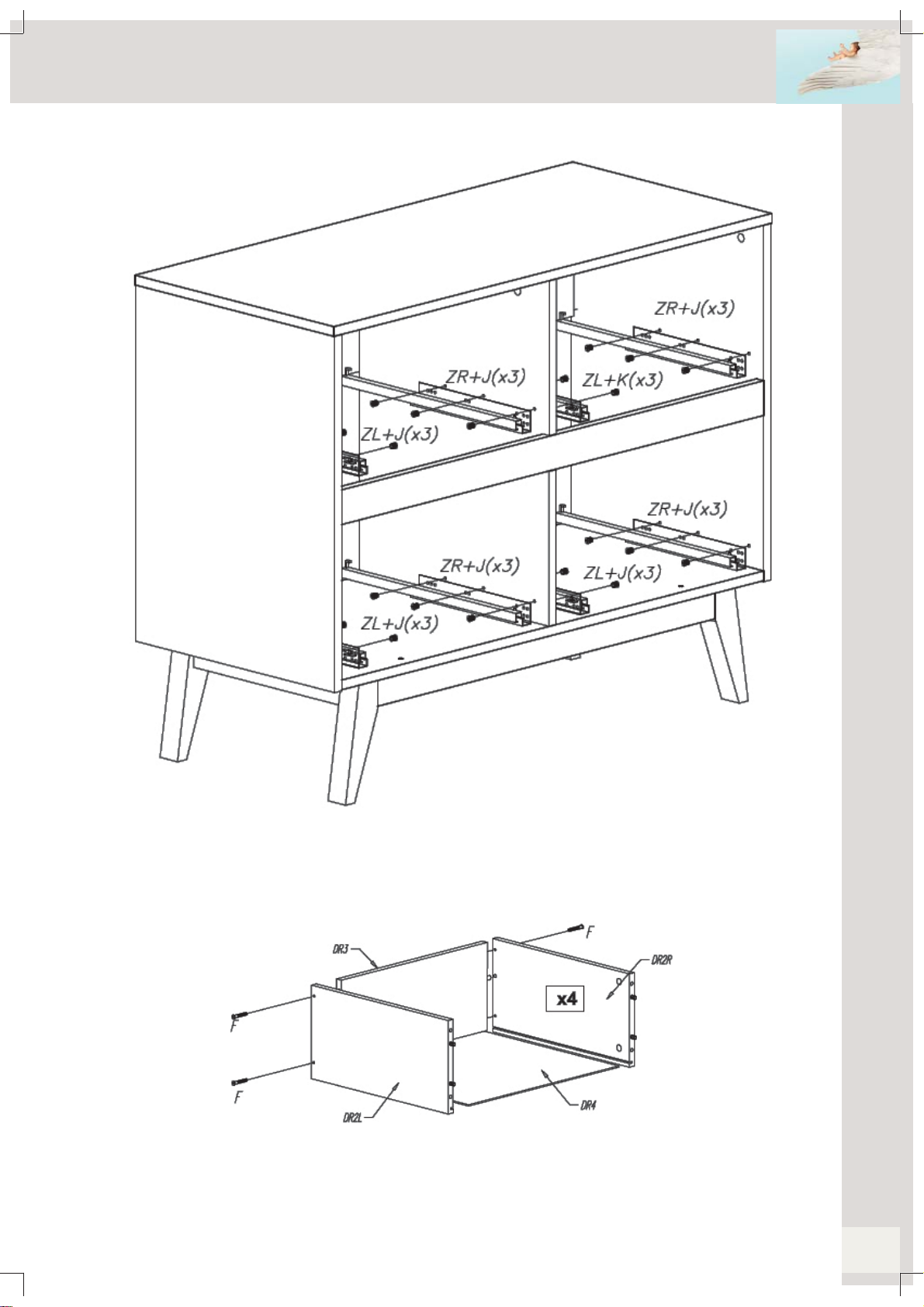 ZR+J(x3)

ZR+J(x3)

ZL+K(x3)

ZL+J(x3)

ZR+J(x3)

ZR+J(x3)

ZL+J(x3)

ZL+J(x3)

F

DR3

DR2R

x4

F

F

DR2L

DR4