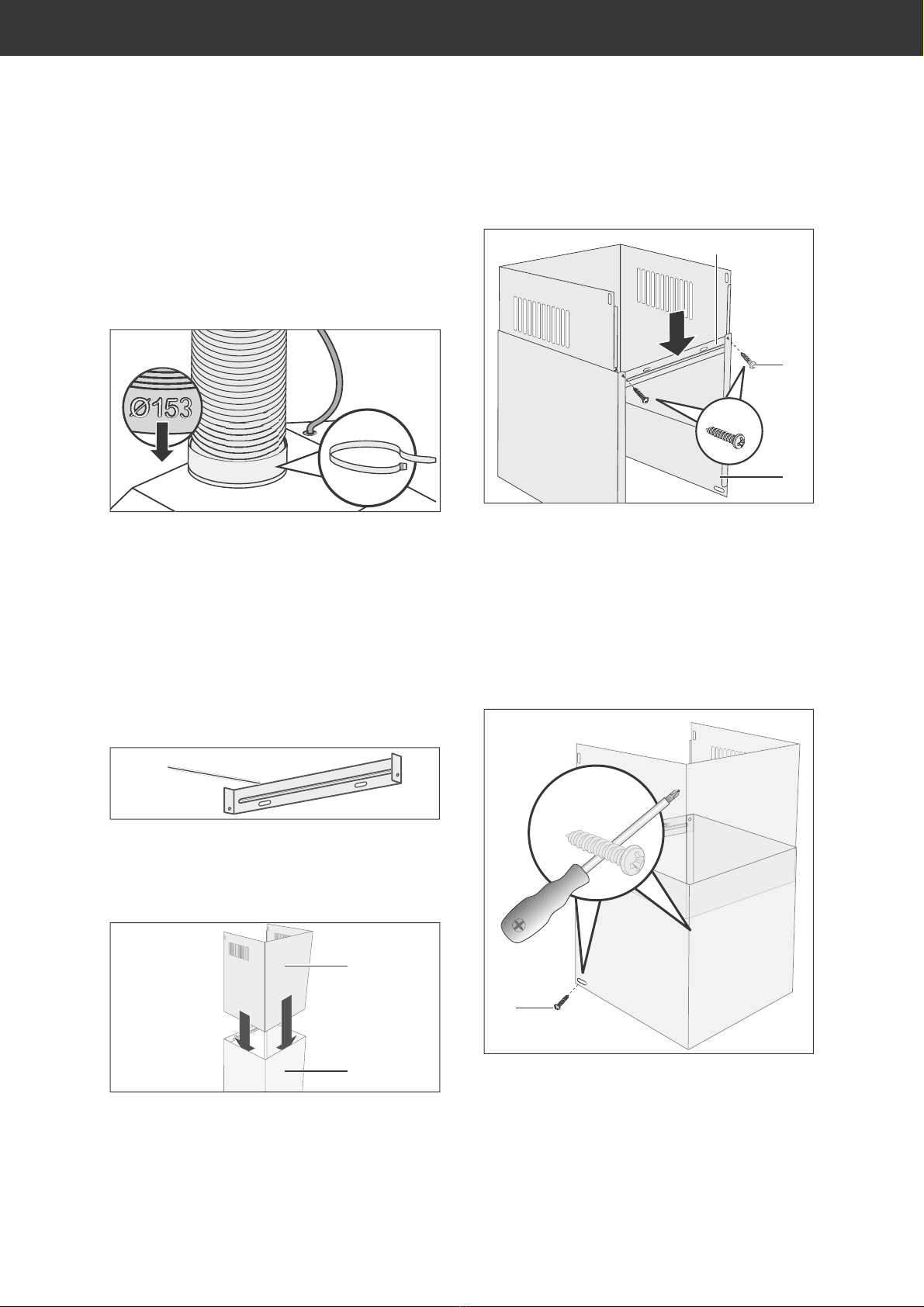 Ø153