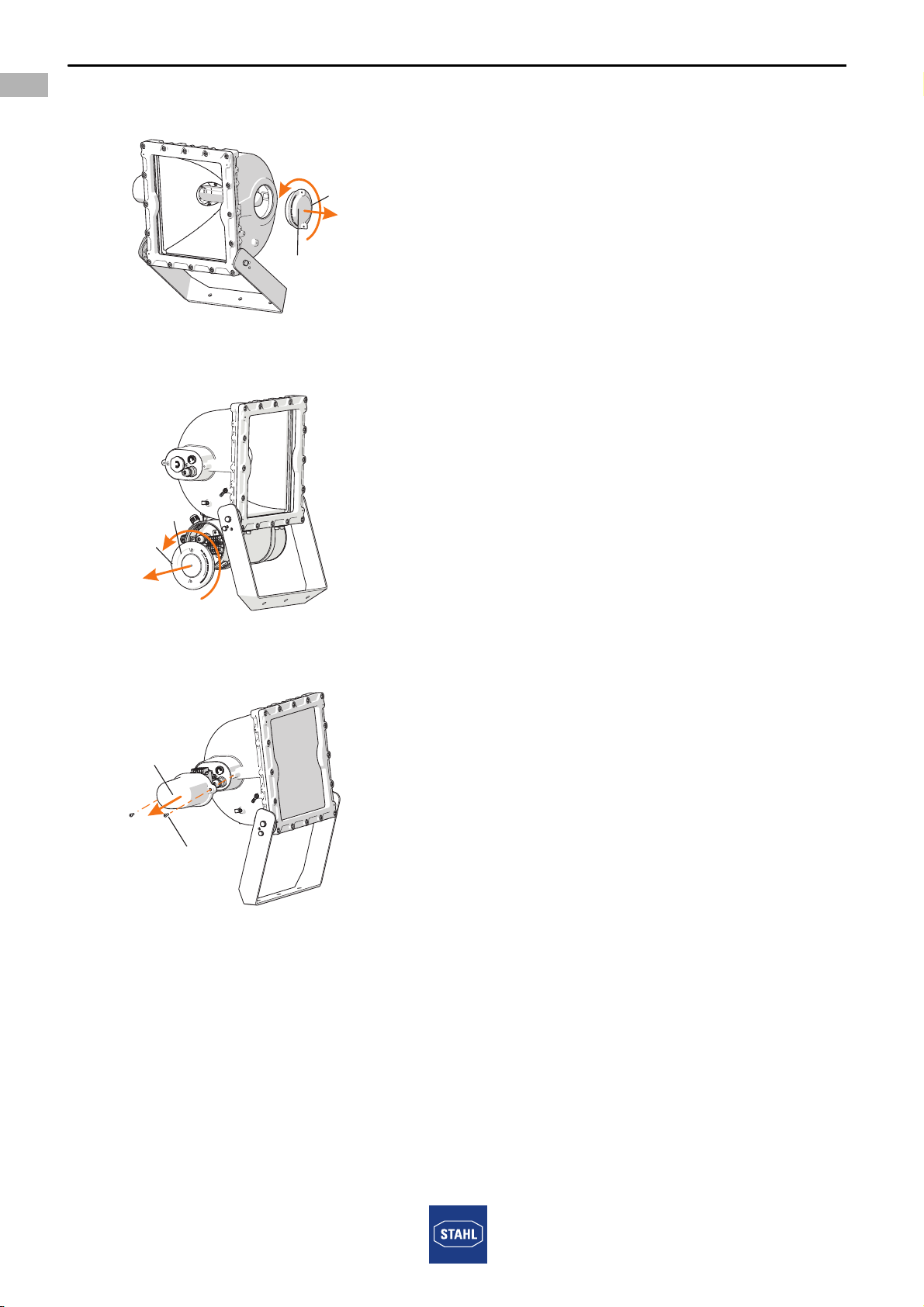 STAHL