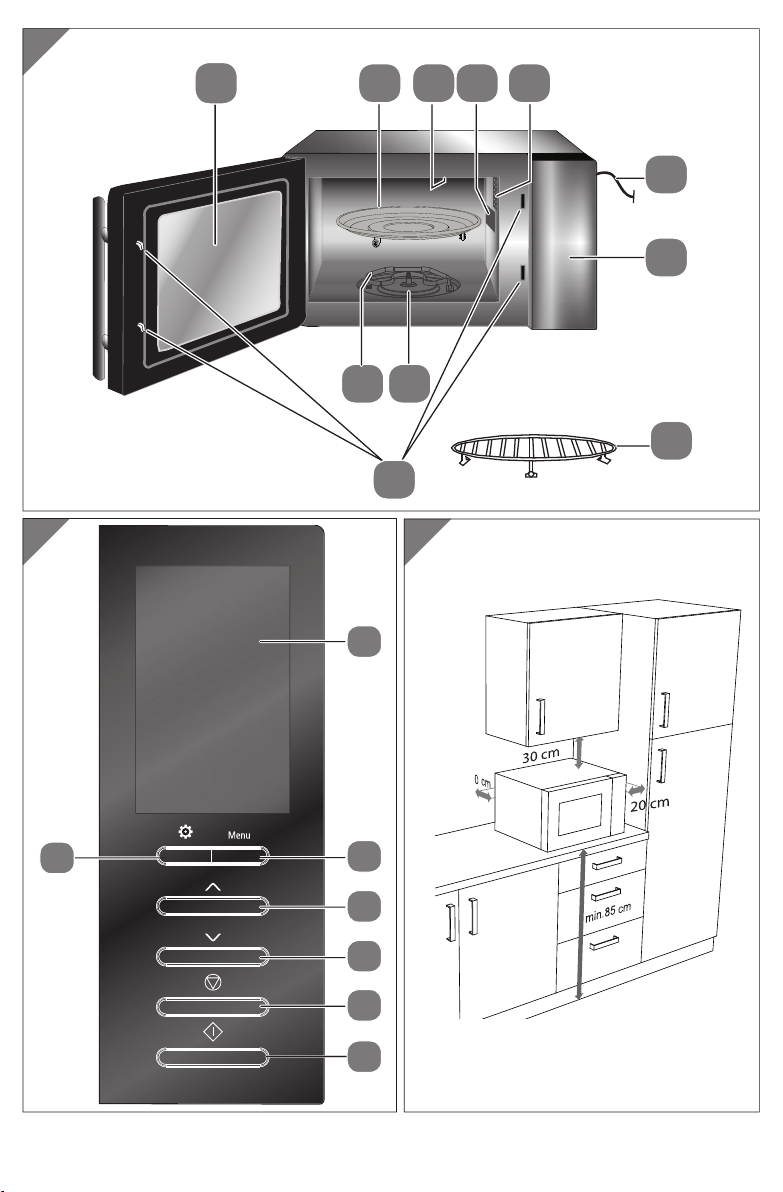 Menu

30 cm

0 cm

20 cm

min.85 cm