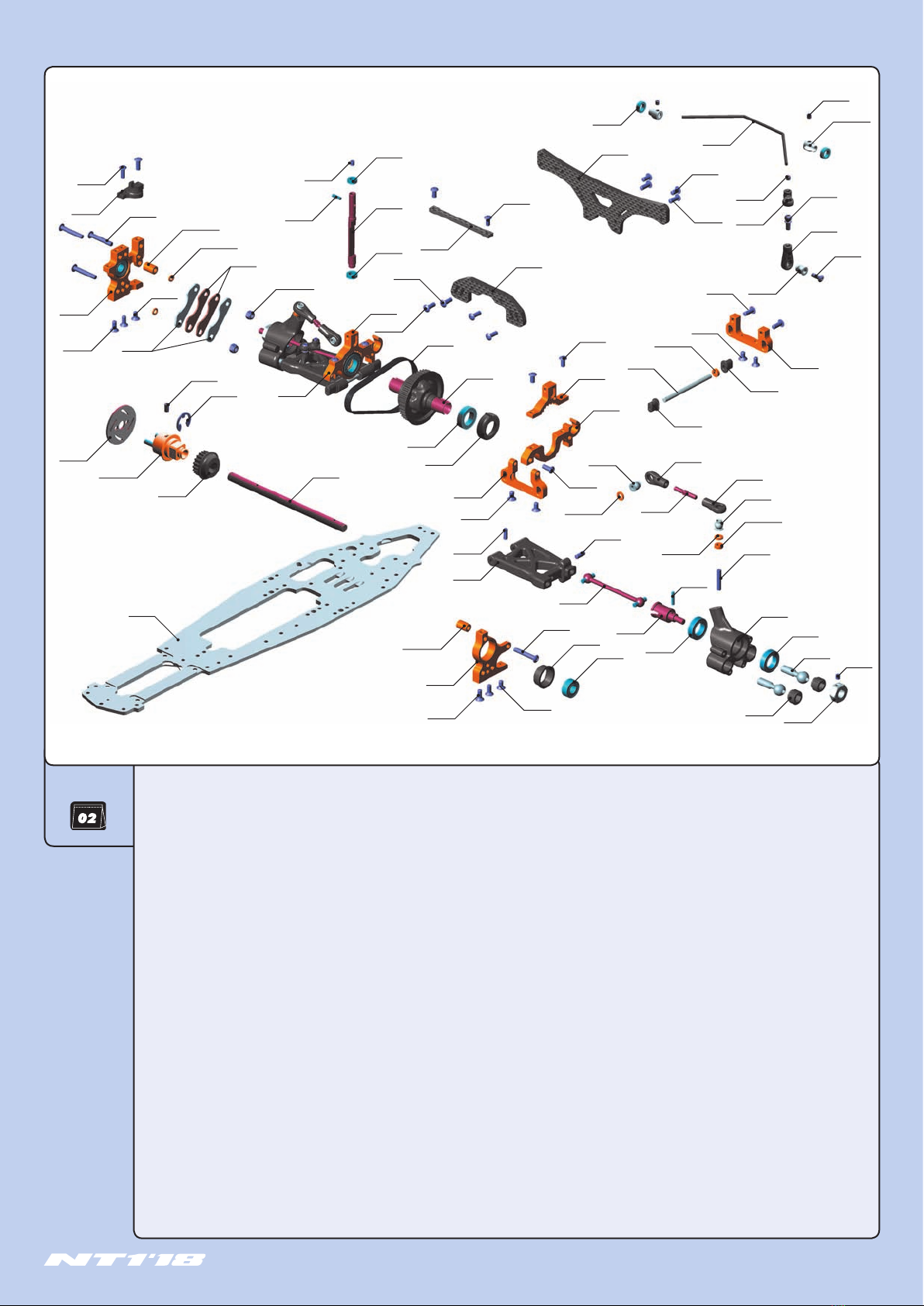 02

NT1'18