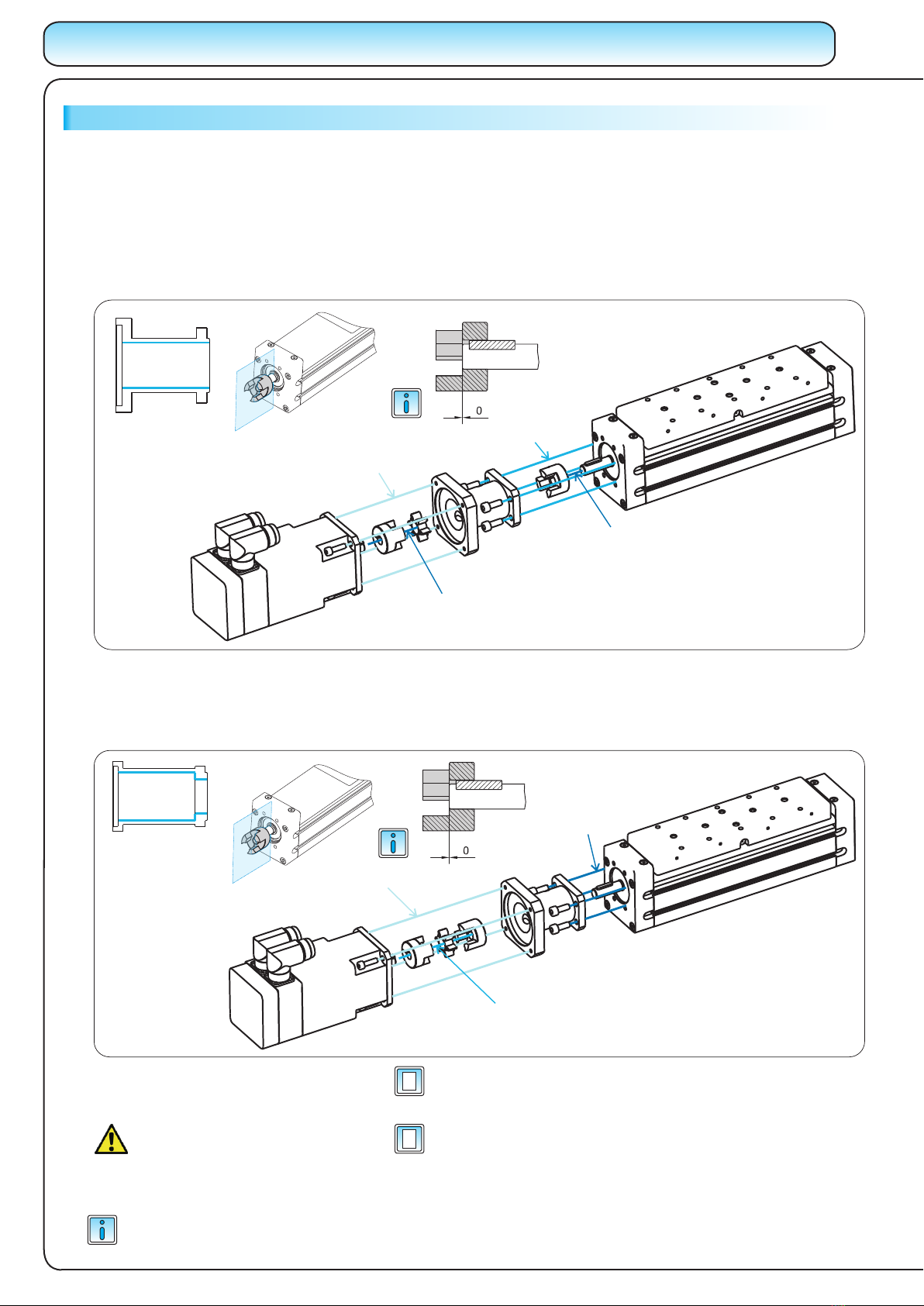 0

0