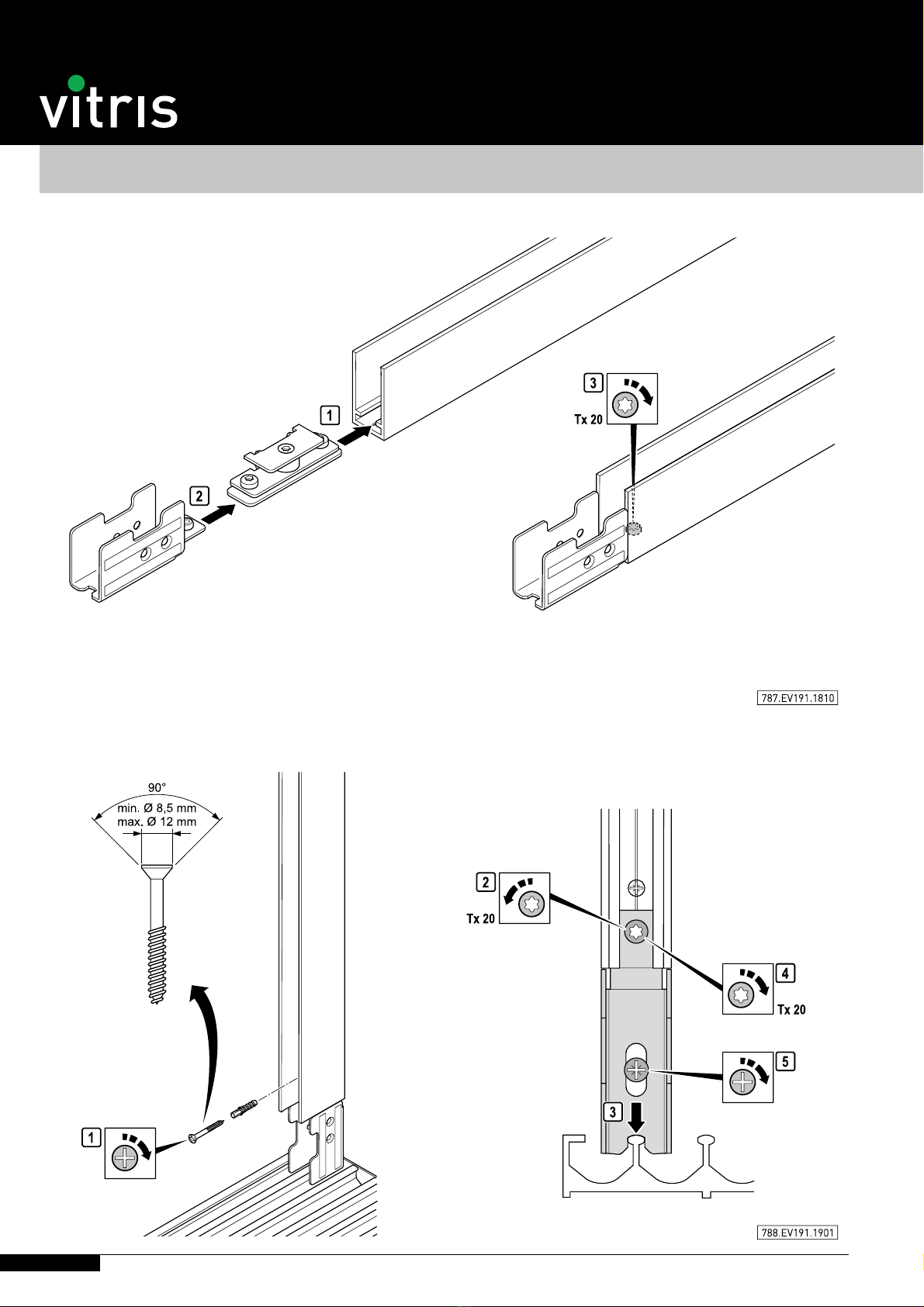 vitris

1

2

3

Tx 20

787.EV191.1810

90°

min. Ø 8,5 mm

max. Ø 12 mm

1

2

Tx 20

4

Tx 20

5

3

788.EV191.1901