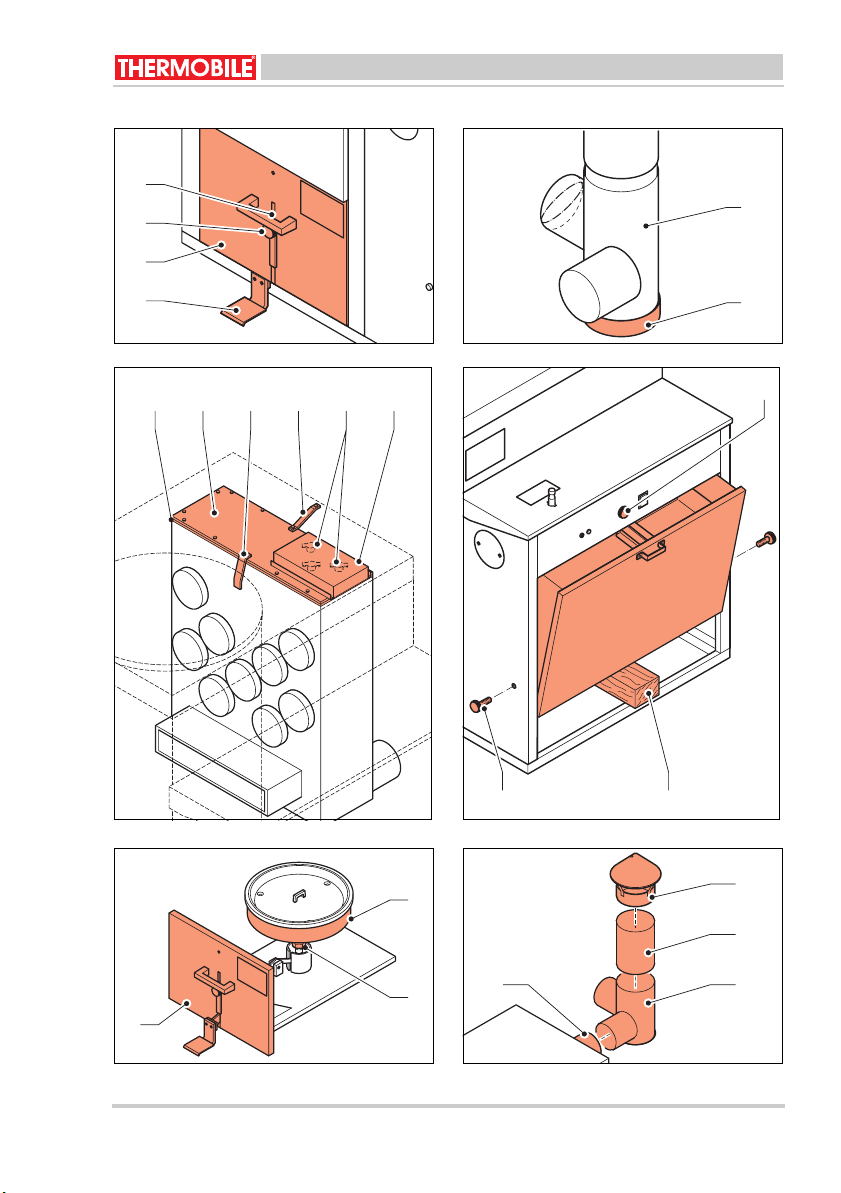 THERMOBILE