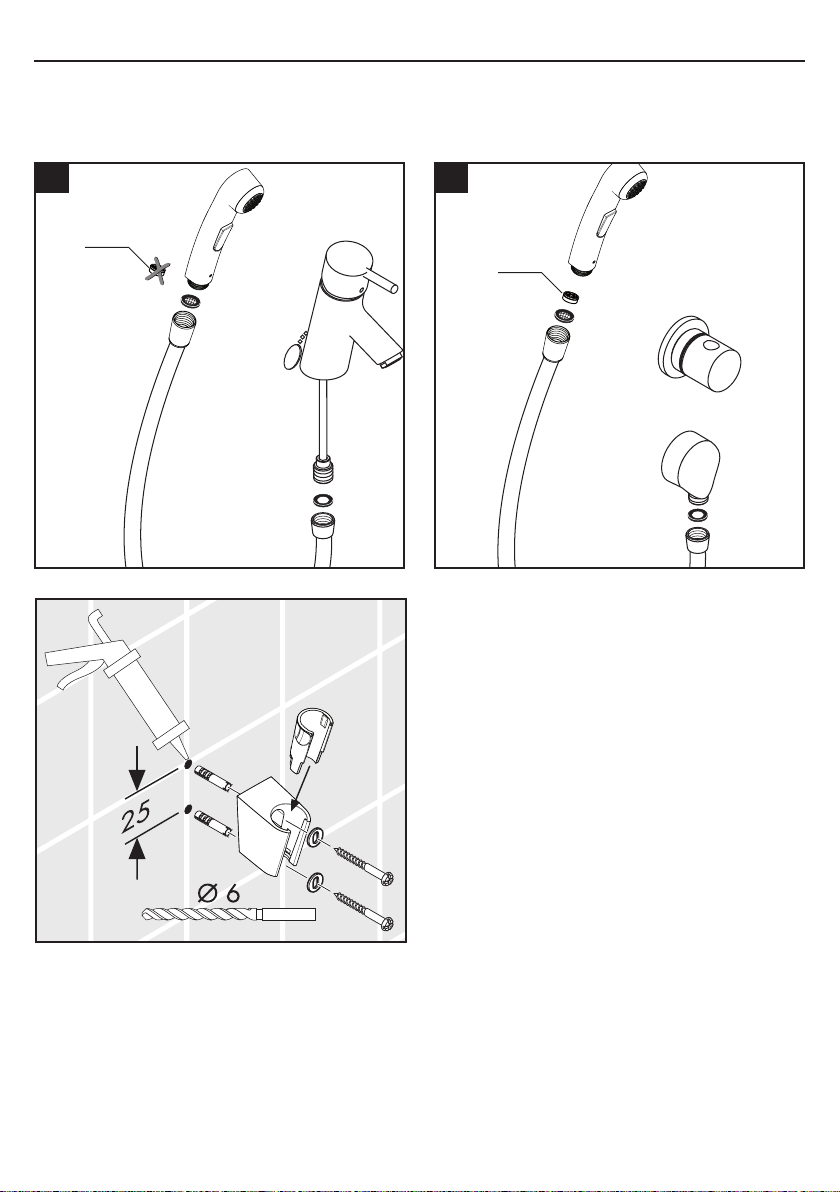 25

Ø 6