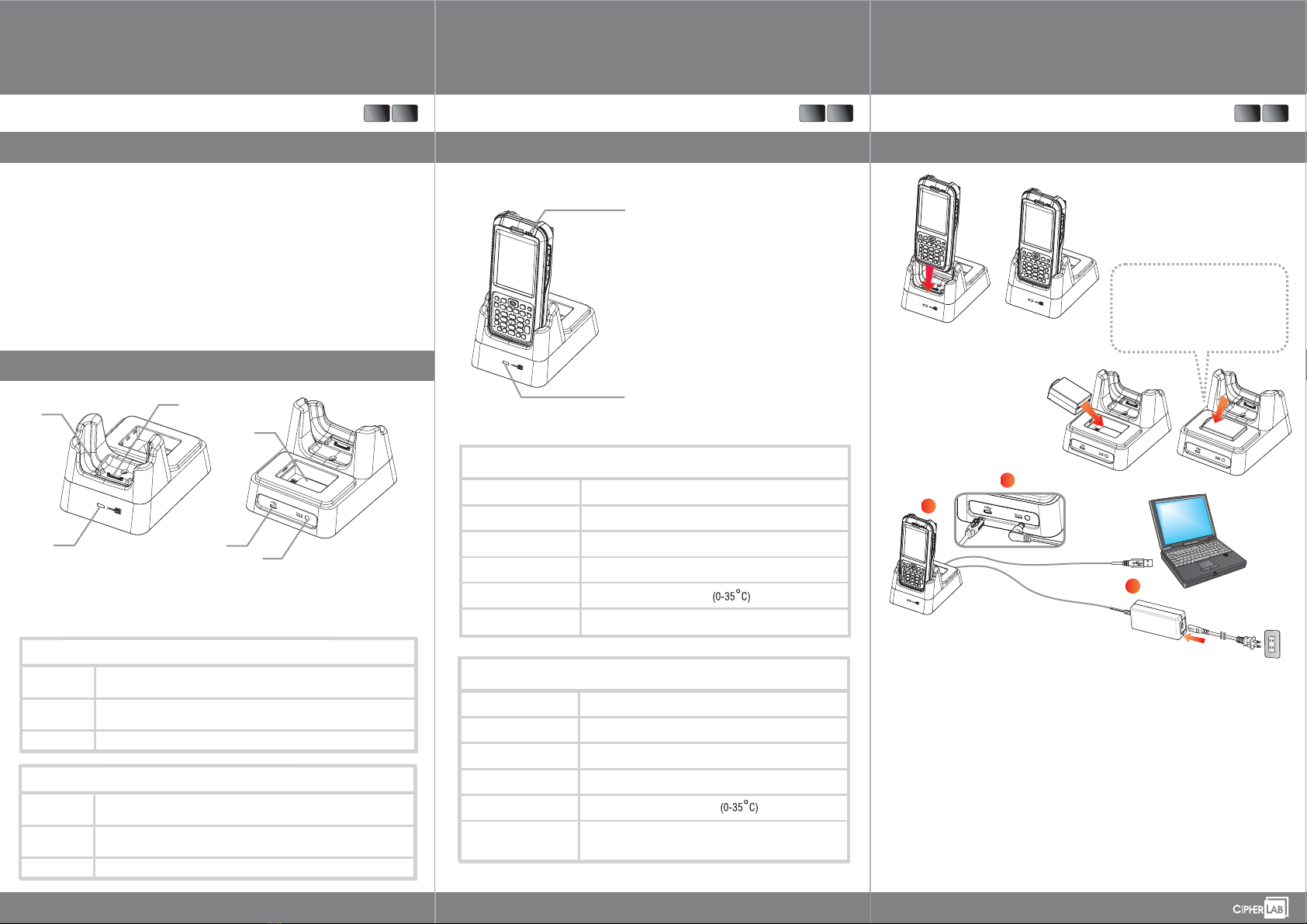 (0-35°C)

(0-35°C)

CIPHERLAB