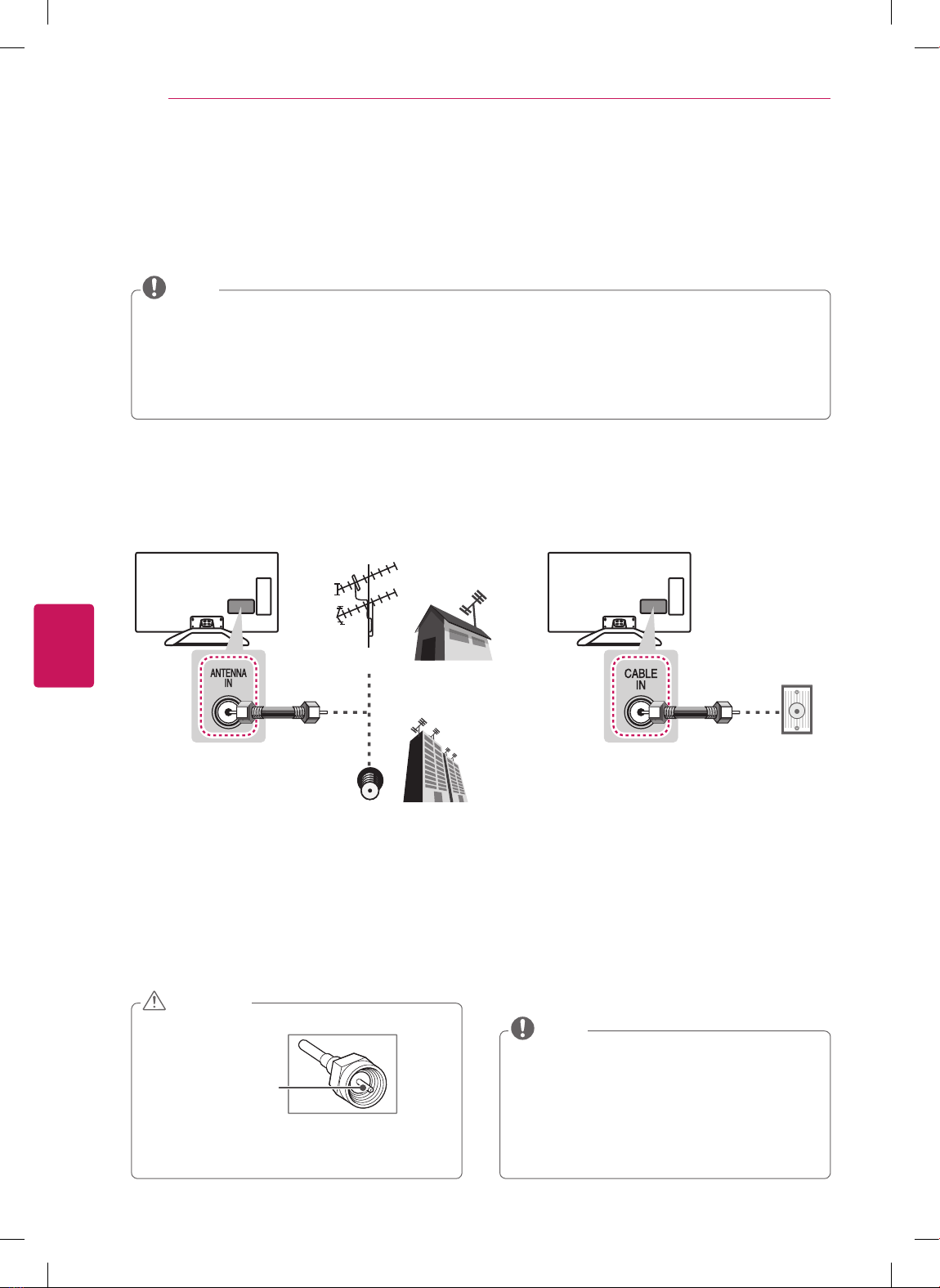 ANTENNA IN

CABLE IN