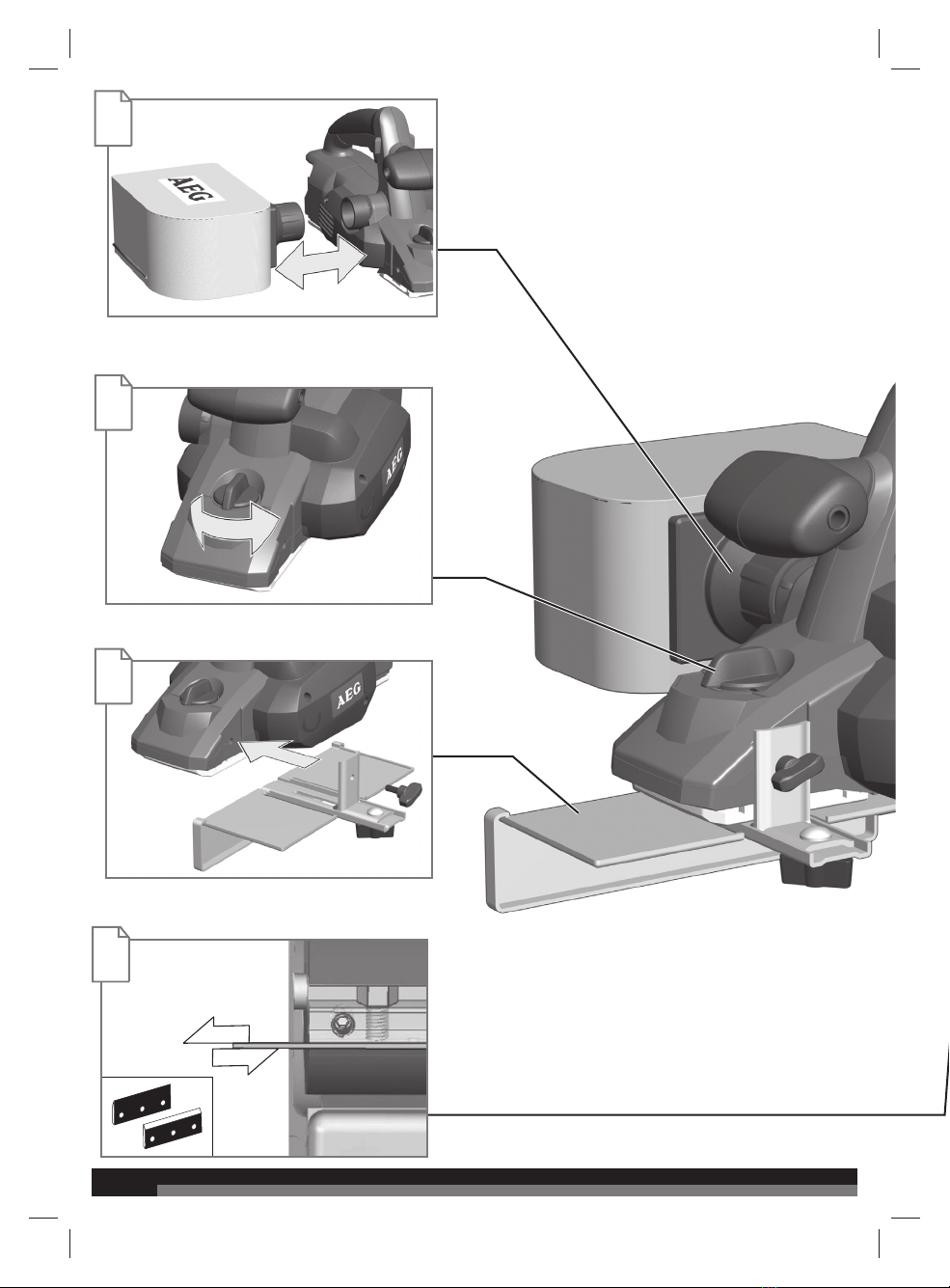 AEG

AEG

AEG