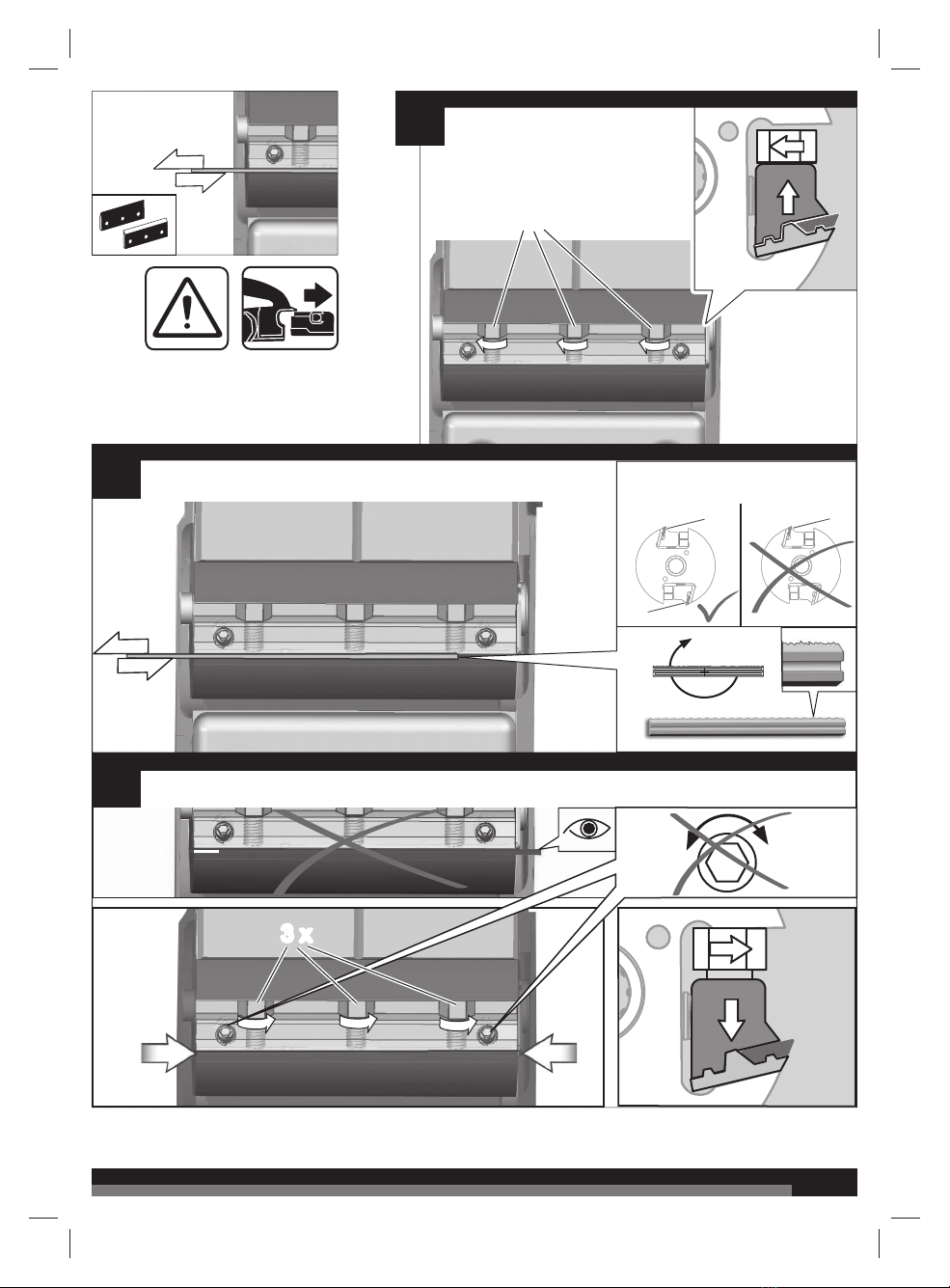 3 x