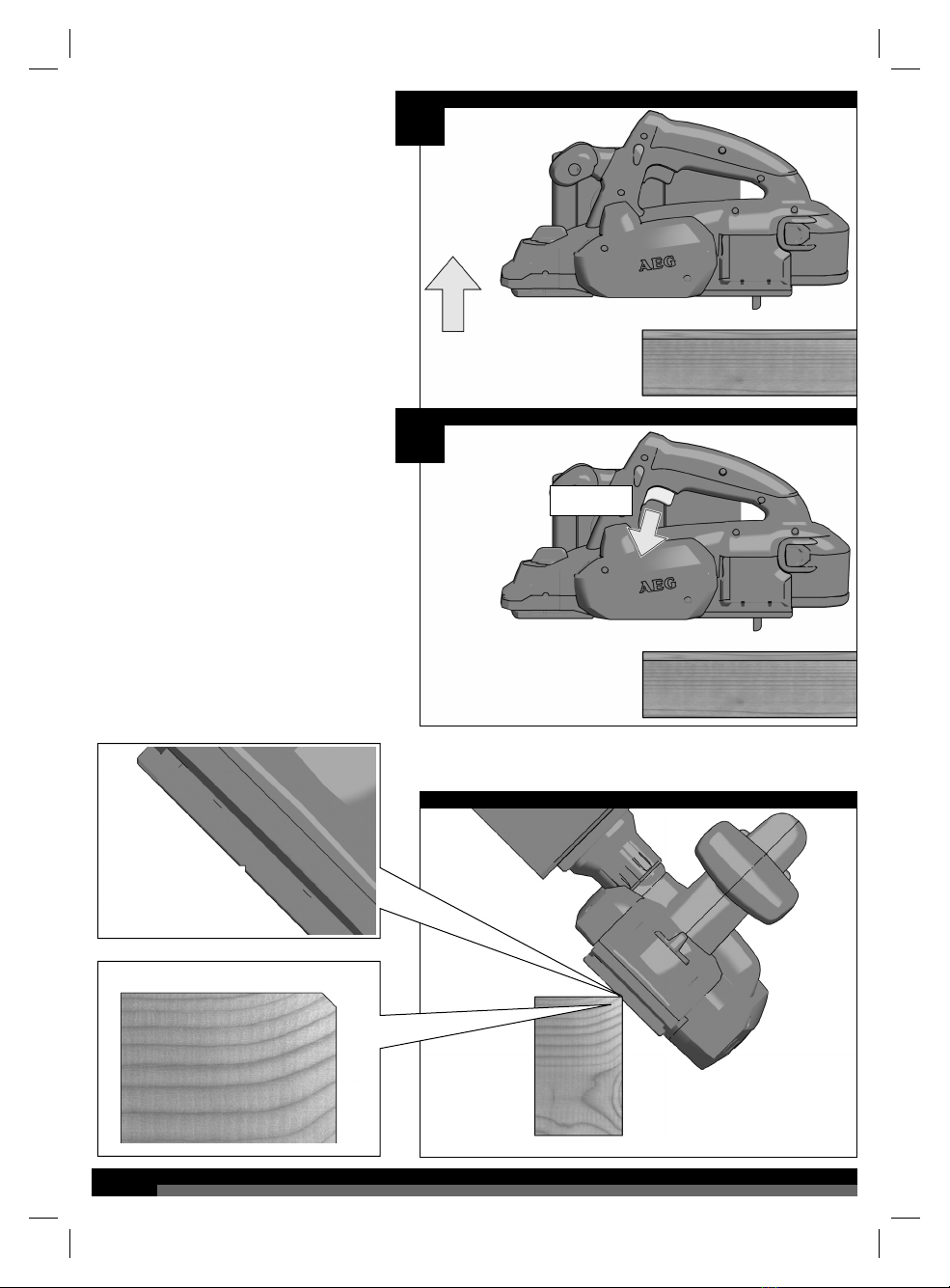 AEG

AEG