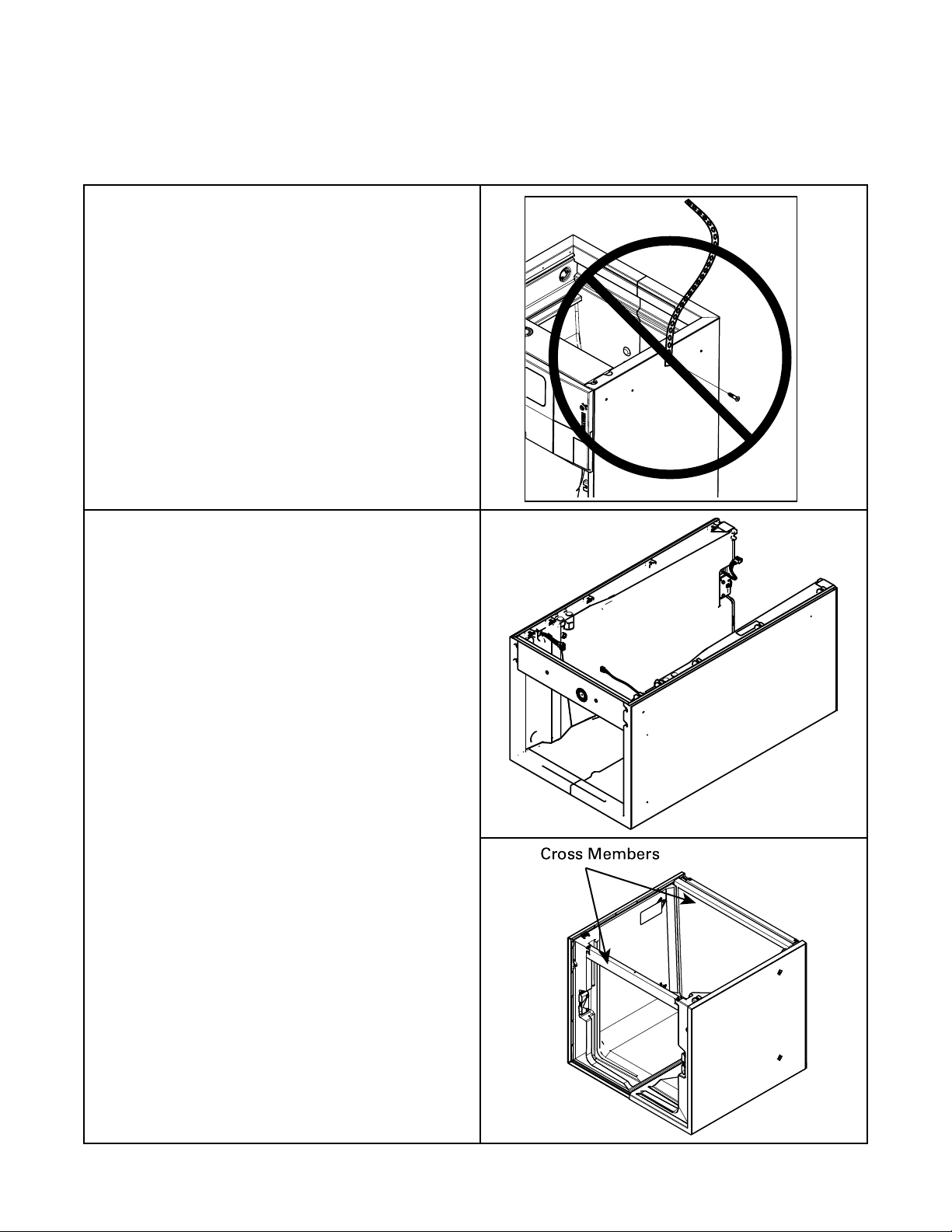 Cross Members