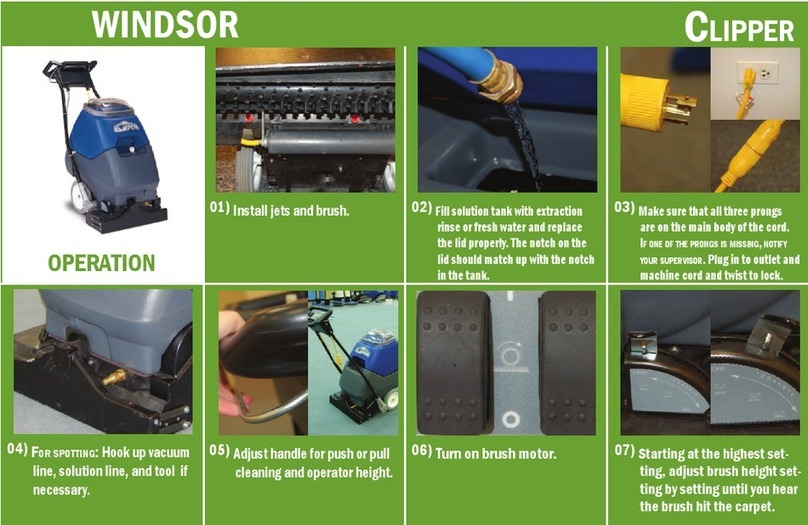 WINDSOR

CLIPPER

OPERATION

01) Install jets and brush.

02) Fill solution tank with extraction rinse or fresh water and replace the lid properly. The notch on the lid should match up with the notch in the tank.

03) Make sure that all three prongs are on the main body of the cord. IF ONE OF THE PRONGS IS MISSING, NOTIFY YOUR SUPERVISOR. Plug in to outlet and machine cord and twist to lock.

04) FOR SPOTTING: Hook up vacuum line, solution line, and tool if necessary.

05) Adjust handle for push or pull cleaning and operator height.

06) Turn on brush motor.

07) Starting at the highest setting, adjust brush height setting by setting until you hear the brush hit the carpet.